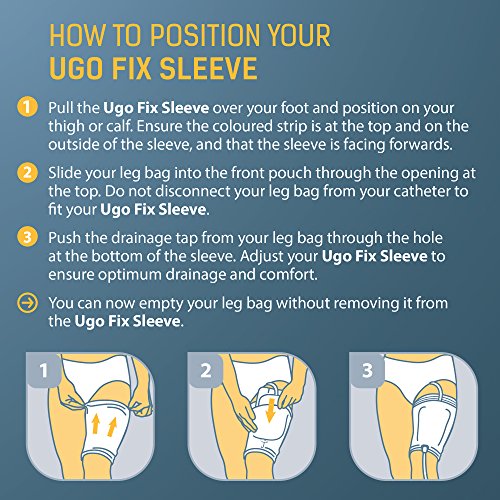 HOW TO POSITION YOUR
UGO FIX SLEEVE

1 Pull the Ugo Fix Sleeve over your foot and position on your thigh or calf. Ensure the coloured strip is at the top and on the outside of the sleeve, and that the sleeve is facing forwards.

2 Slide your leg bag into the front pouch through the opening at the top. Do not disconnect your leg bag from your catheter to fit your Ugo Fix Sleeve.

3 Push the drainage tap from your leg bag through the hole at the bottom of the sleeve. Adjust your Ugo Fix Sleeve to ensure optimum drainage and comfort.

You can now empty your leg bag without removing it from the Ugo Fix Sleeve.

1

2

3