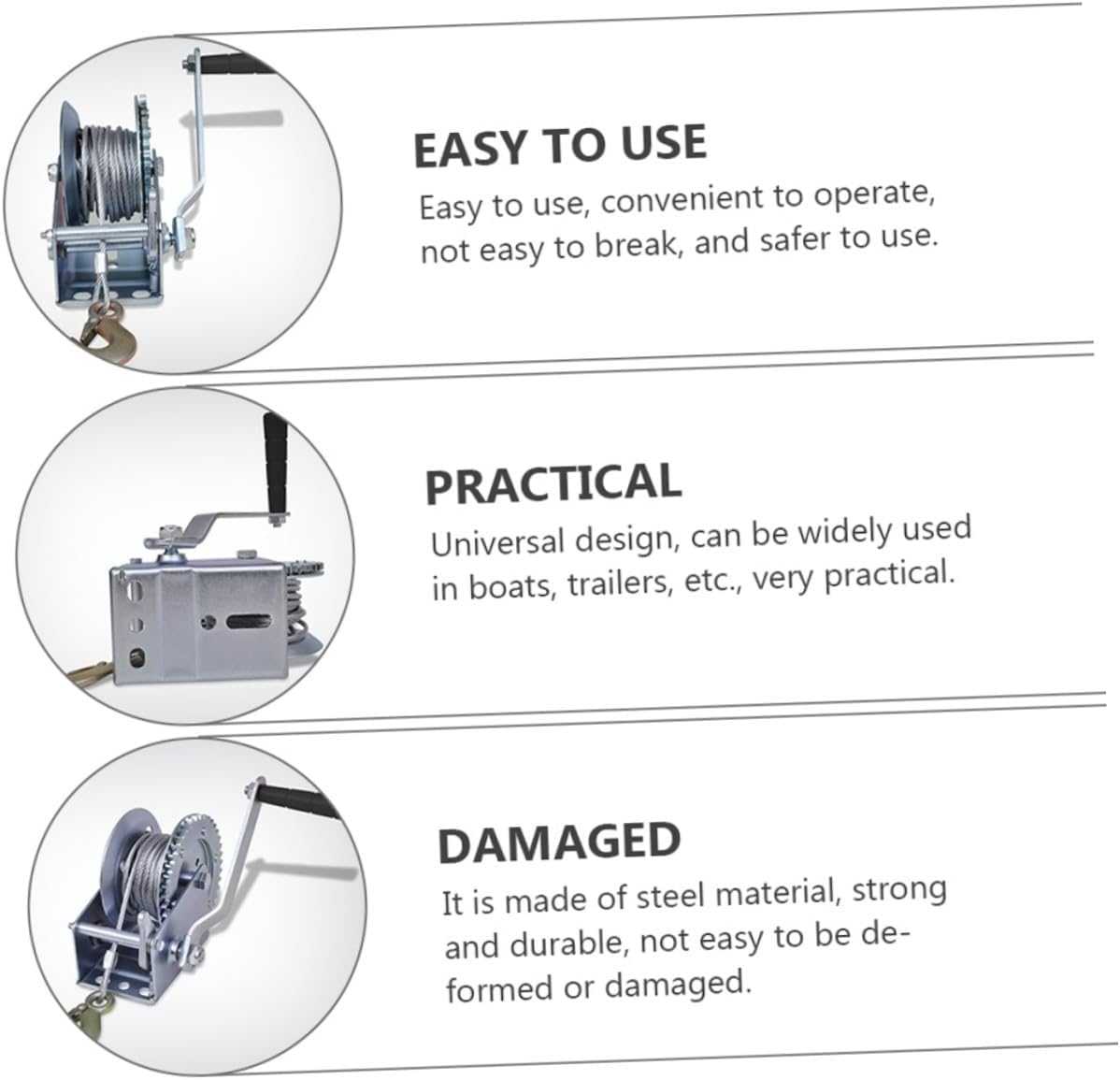 EASY TO USE

Easy to use, convenient to operate, not easy to break, and safer to use.

PRACTICAL

Universal design, can be widely used in boats, trailers, etc., very practical.

DAMAGED

It is made of steel material, strong and durable, not easy to be deformed or damaged.