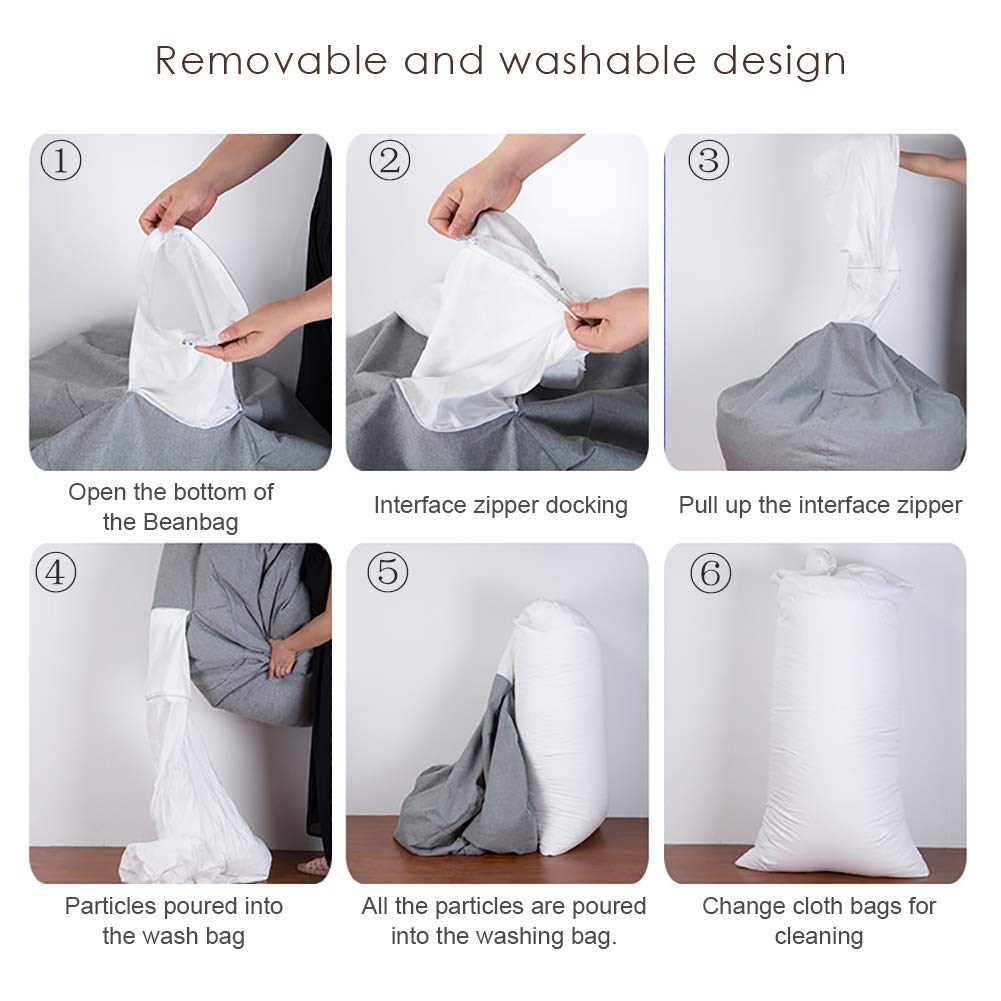 Removable and washable design

①

Open the bottom of the Beanbag

②

Interface zipper docking

③

Pull up the interface zipper

④

Particles poured into the wash bag

⑤

All the particles are poured into the washing bag.

⑥

Change cloth bags for cleaning