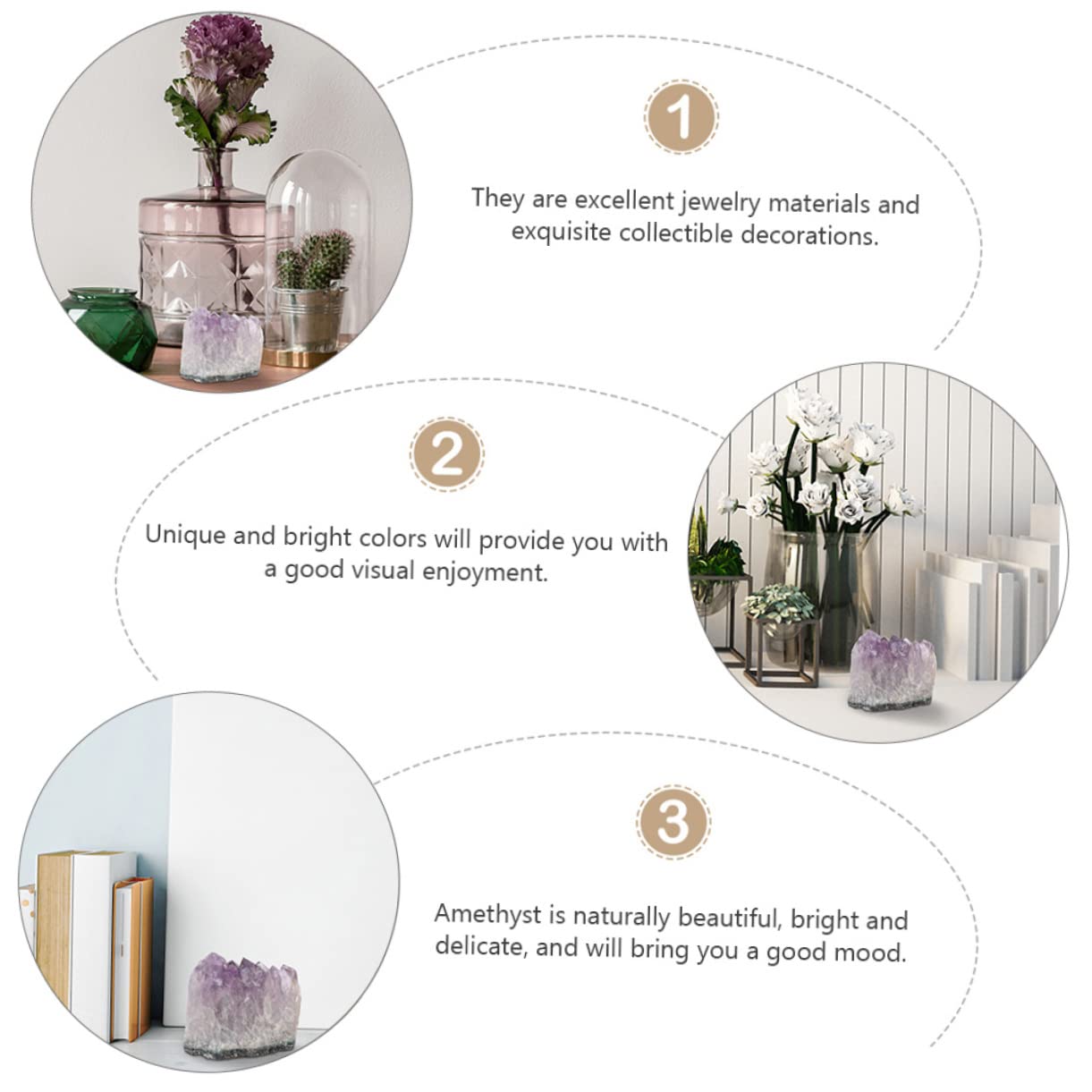 1

They are excellent jewelry materials and exquisite collectible decorations.

2

Unique and bright colors will provide you with a good visual enjoyment.

3

Amethyst is naturally beautiful, bright and delicate, and will bring you a good mood.