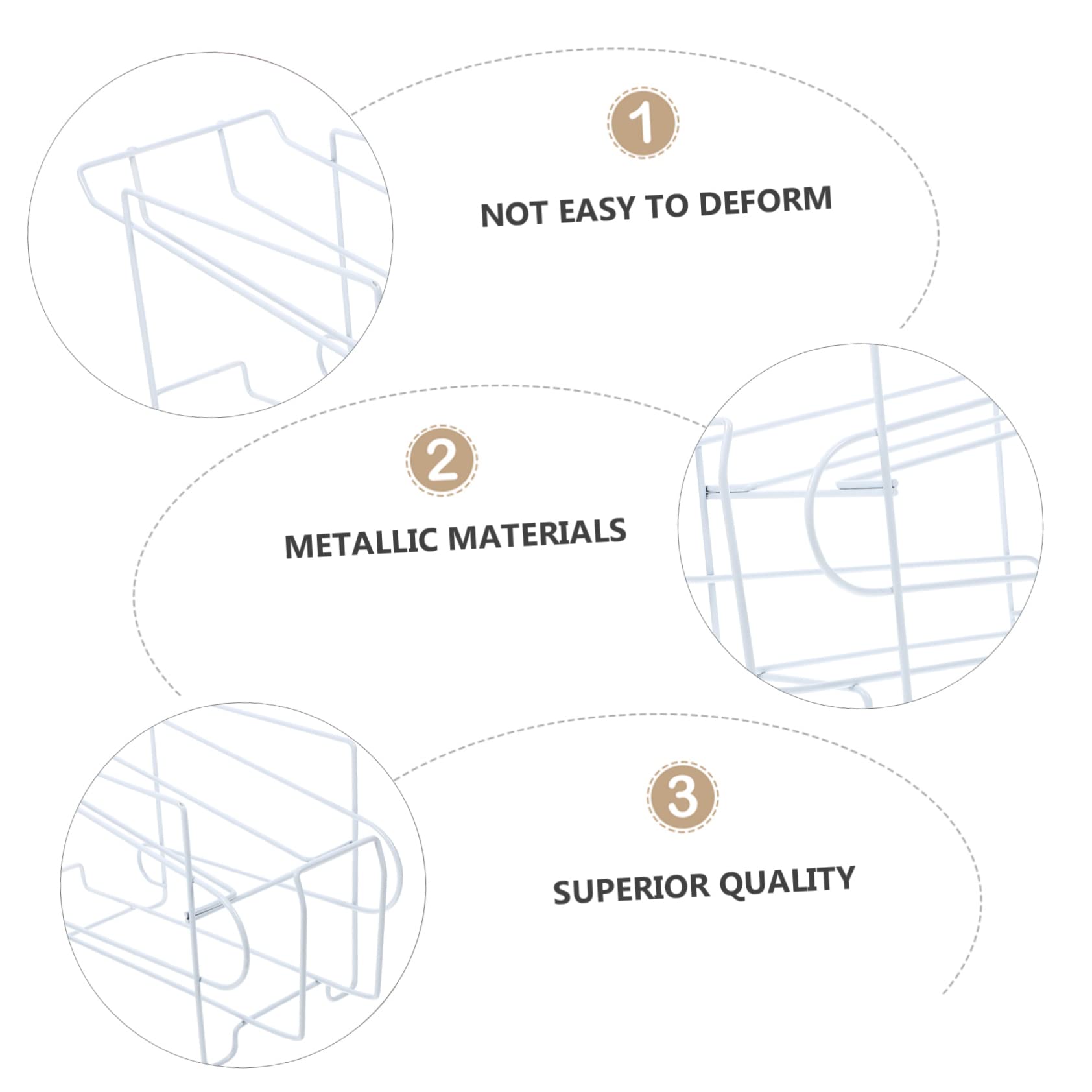 1

NOT EASY TO DEFORM

2

METALLIC MATERIALS

3

SUPERIOR QUALITY