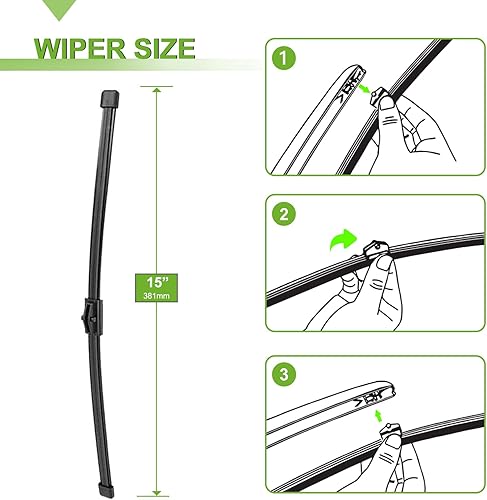 WIPER SIZE

15"
381mm

1

2

3