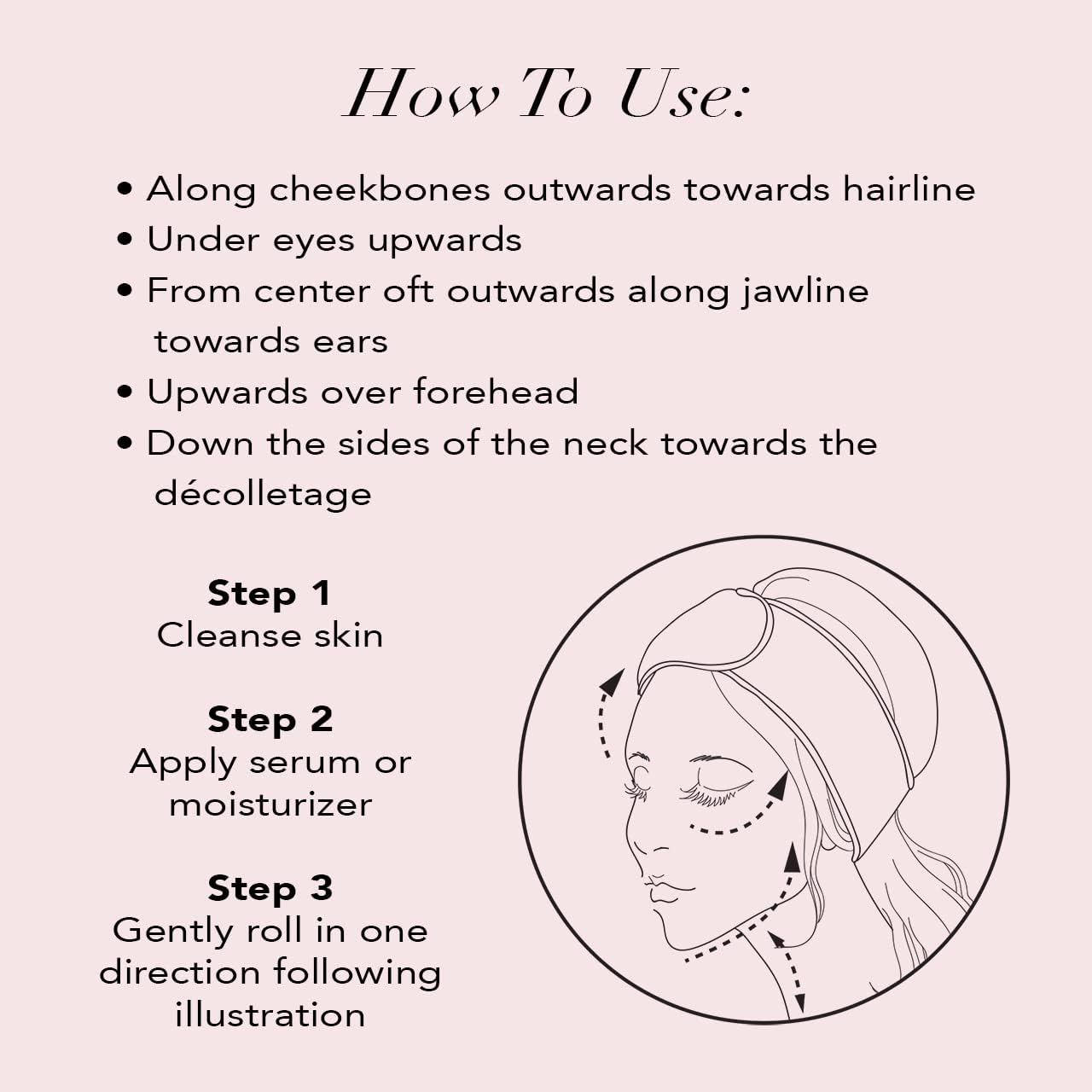 How To Use:

• Along cheekbones outwards towards hairline
• Under eyes upwards
• From center oft outwards along jawline towards ears
• Upwards over forehead
• Down the sides of the neck towards the décolletage

Step 1
Cleanse skin

Step 2
Apply serum or moisturizer

Step 3
Gently roll in one direction following illustration