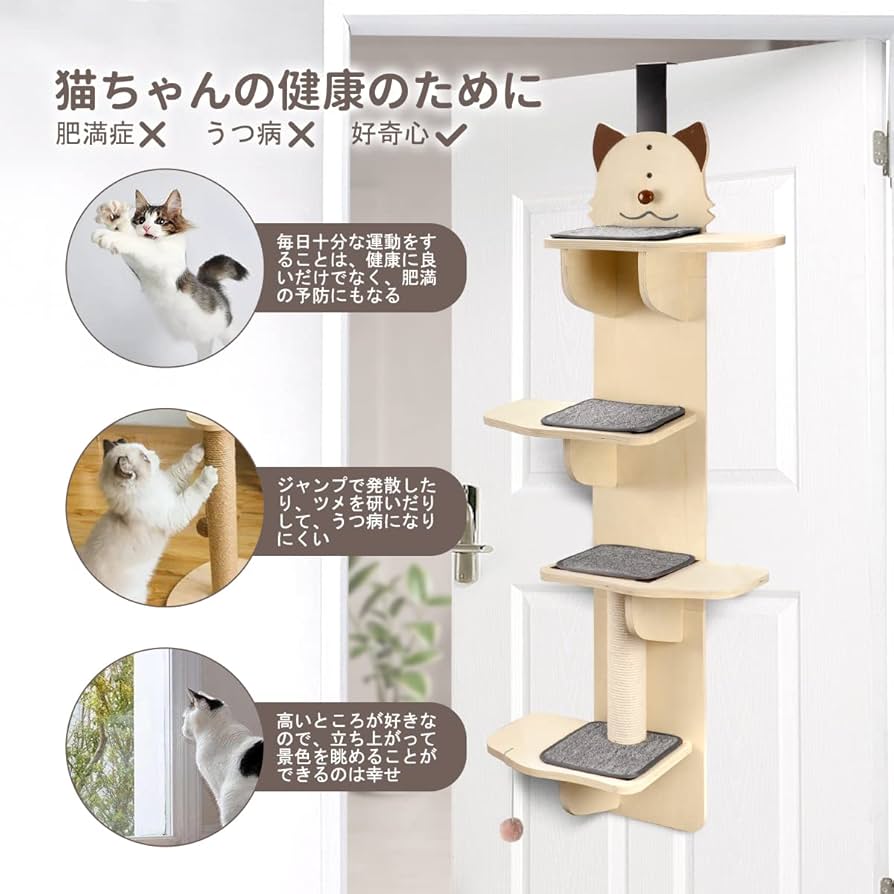 猫ちゃんの健康のために
肥満症✕　うつ病✕　好奇心✓

毎日十分な運動をすることは、健康に良いだけでなく、肥満の予防にもなる

ジャンプで発散したり、ツメを研いだりして、うつ病になりにくい

高いところが好きなので、立ち上がって景色を眺めることができるのは幸せ