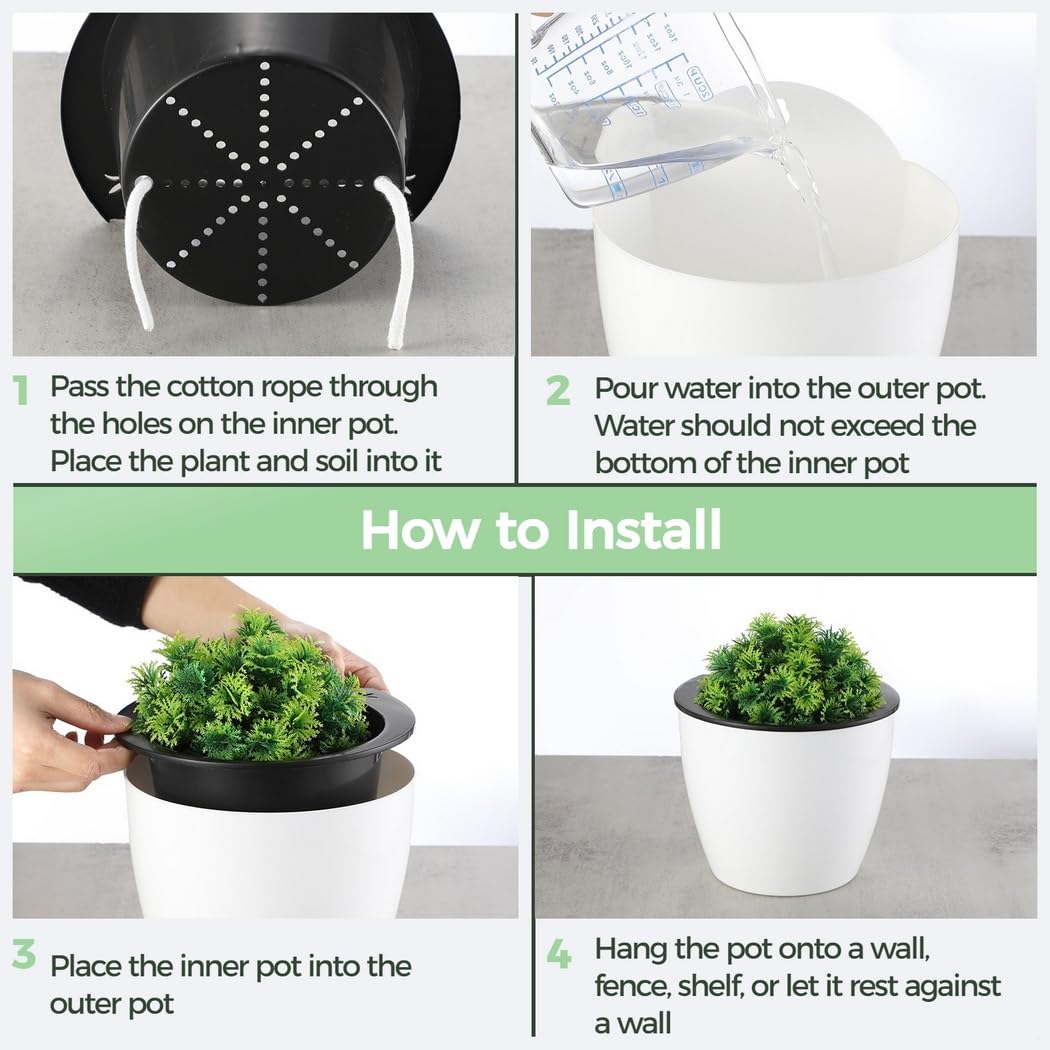 1 Pass the cotton rope through the holes on the inner pot. Place the plant and soil into it

2 Pour water into the outer pot. Water should not exceed the bottom of the inner pot

How to Install

3 Place the inner pot into the outer pot

4 Hang the pot onto a wall, fence, shelf, or let it rest against a wall