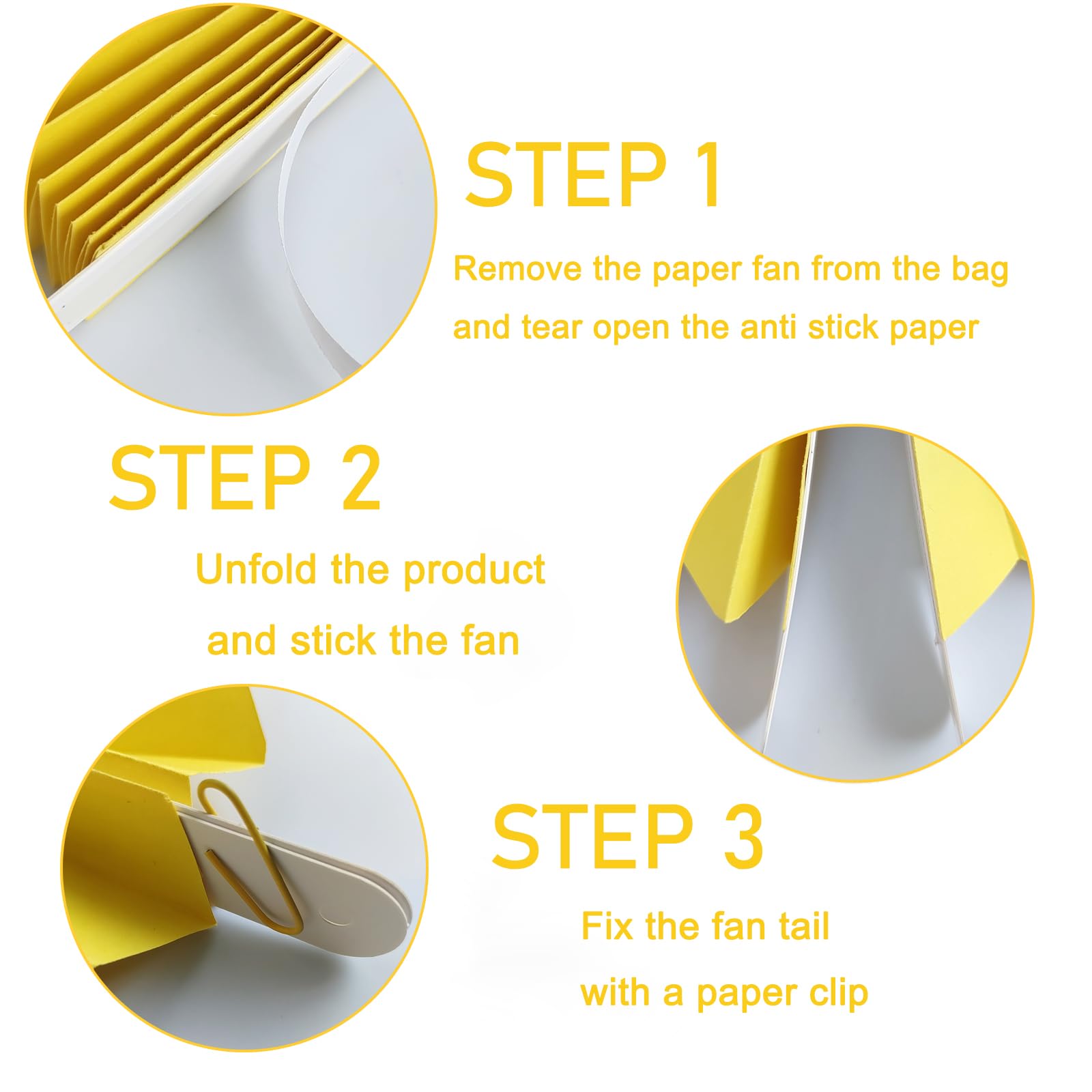 STEP 1

Remove the paper fan from the bag and tear open the anti stick paper

STEP 2

Unfold the product and stick the fan

STEP 3

Fix the fan tail with a paper clip