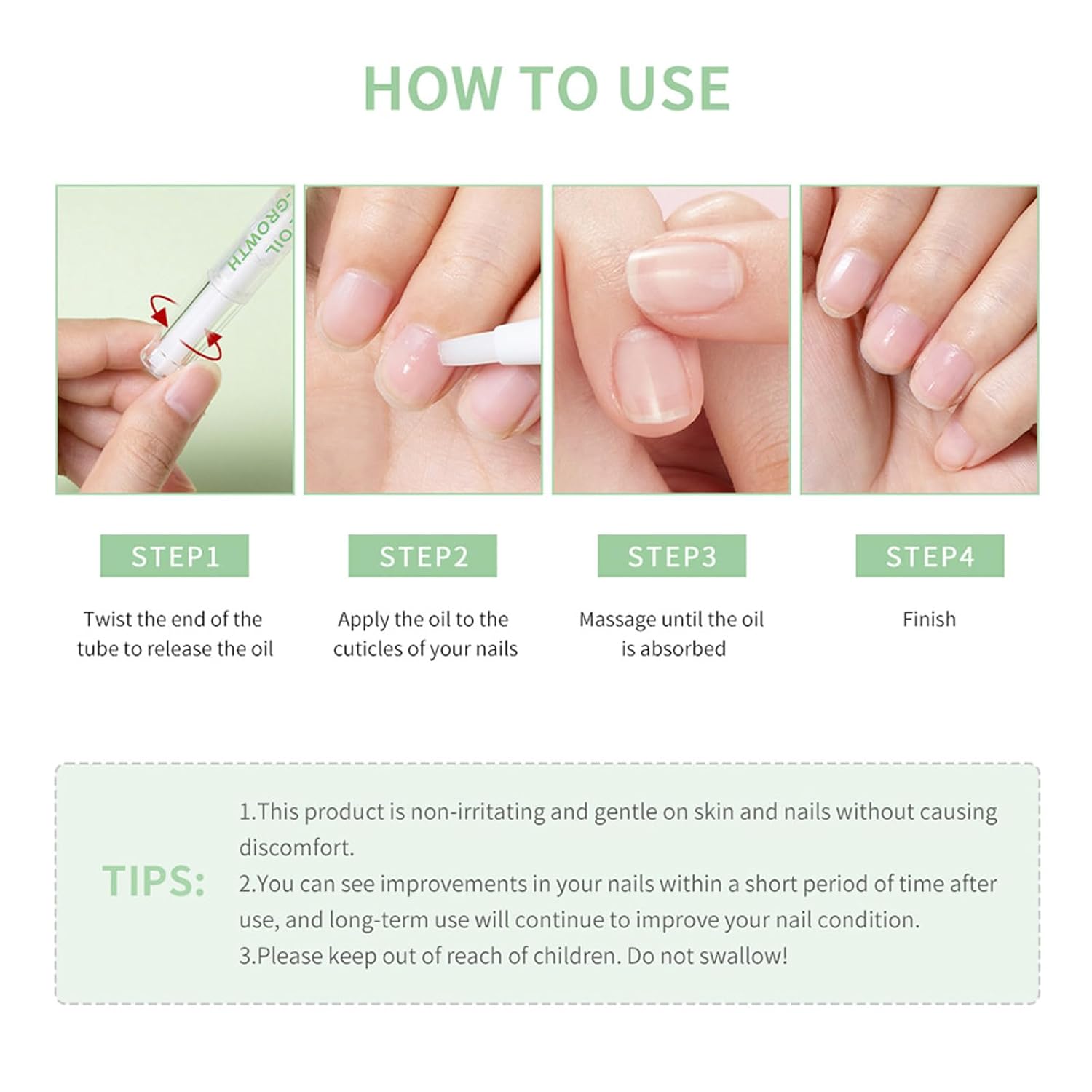 HOW TO USE

GROWTH
OIL

STEP1
Twist the end of the tube to release the oil

STEP2
Apply the oil to the cuticles of your nails

STEP3
Massage until the oil is absorbed

STEP4
Finish

TIPS:
1.This product is non-irritating and gentle on skin and nails without causing discomfort.
2.You can see improvements in your nails within a short period of time after use, and long-term use will continue to improve your nail condition.
3.Please keep out of reach of children. Do not swallow!