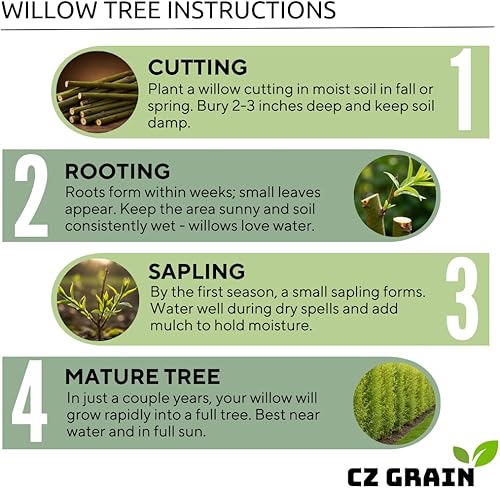 WILLOW TREE INSTRUCTIONS

CUTTING
Plant a willow cutting in moist soil in fall or spring. Bury 2-3 inches deep and keep soil damp.

1

2

ROOTING
Roots form within weeks; small leaves appear. Keep the area sunny and soil consistently wet - willows love water.

SAPLING
By the first season, a small sapling forms. Water well during dry spells and add mulch to hold moisture.

3

4

MATURE TREE
In just a couple years, your willow will grow rapidly into a full tree. Best near water and in full sun.

CZ GRAIN