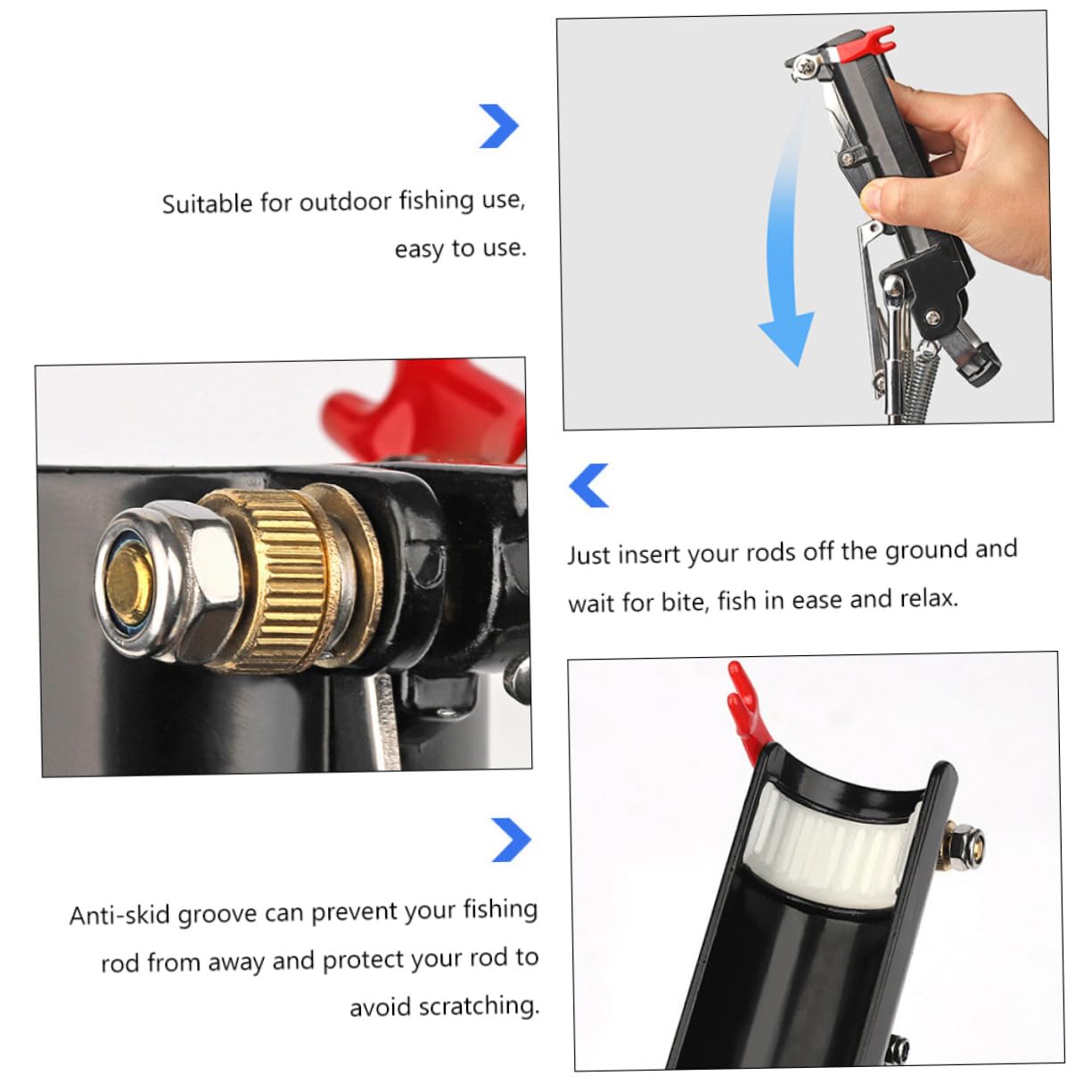 Suitable for outdoor fishing use, easy to use.

Just insert your rods off the ground and wait for bite, fish in ease and relax.

Anti-skid groove can prevent your fishing rod from away and protect your rod to avoid scratching.