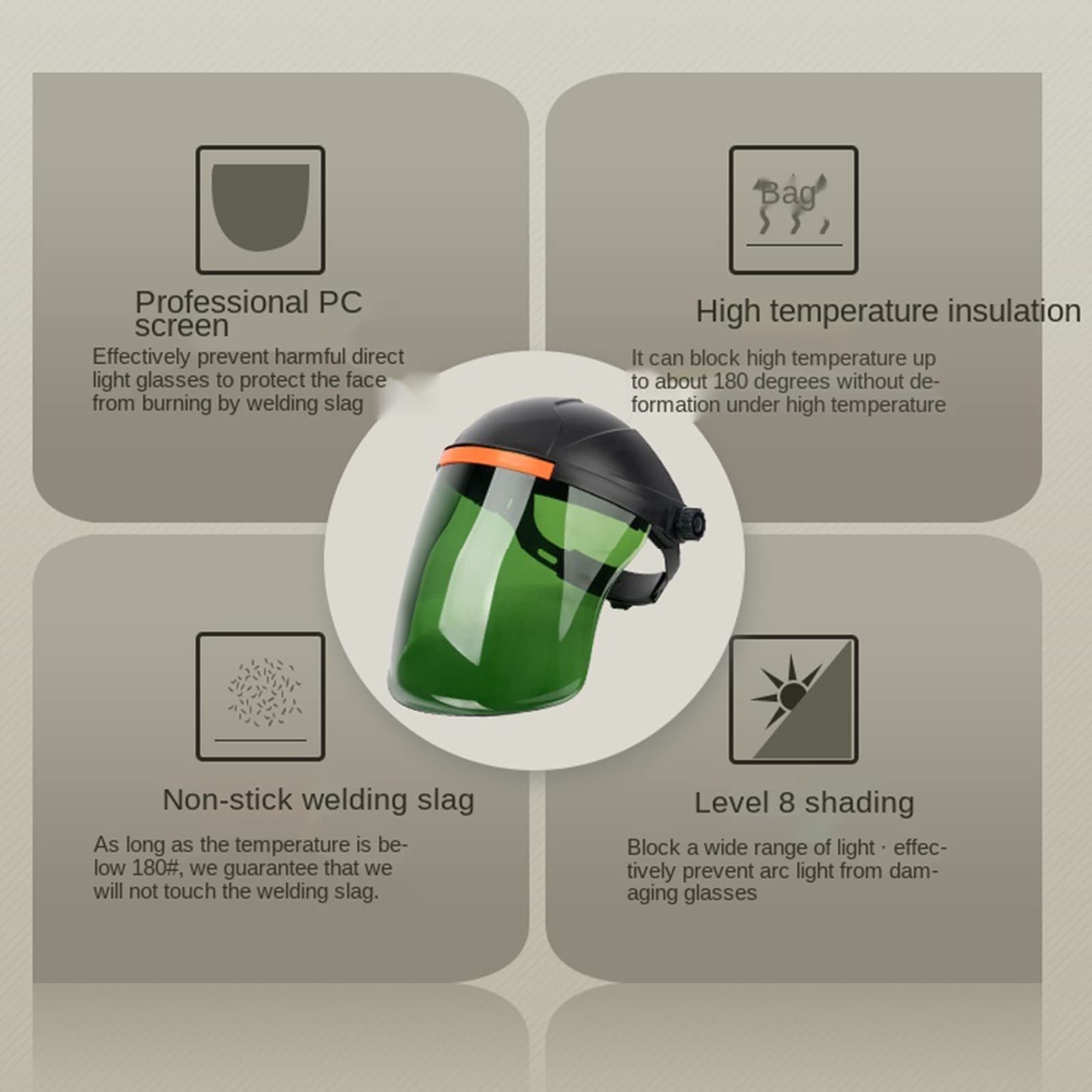 Professional PC screen

Effectively prevent harmful direct light glasses to protect the face from burning by welding slag

Bag

High temperature insulation

It can block high temperature up to about 180 degrees without deformation under high temperature

Non-stick welding slag

As long as the temperature is below 180#, we guarantee that we will not touch the welding slag.

Level 8 shading

Block a wide range of light · effectively prevent arc light from damaging glasses