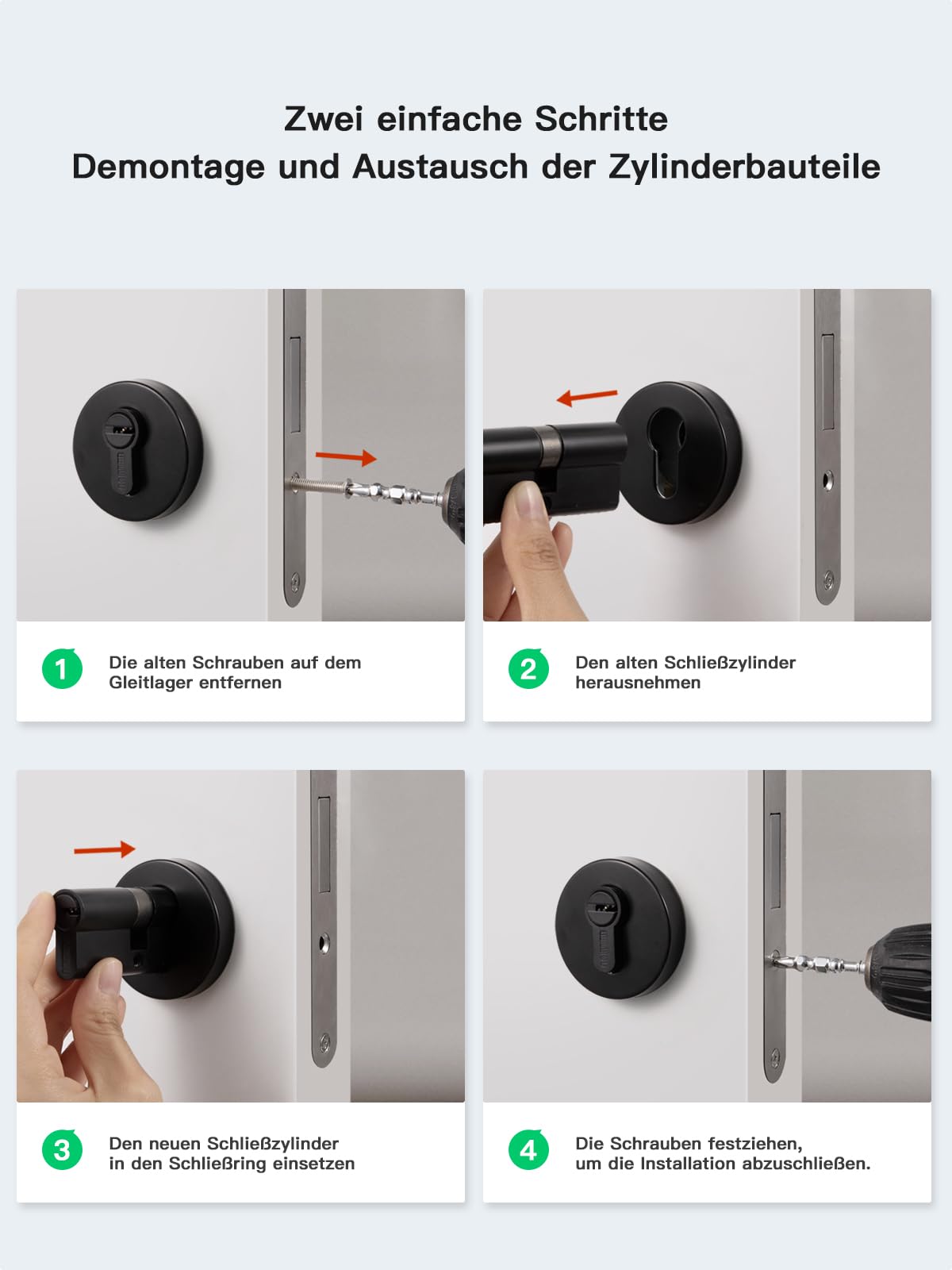 Zwei einfache Schritte
Demontage und Austausch der Zylinderbauteile

1 Die alten Schrauben auf dem Gleitlager entfernen

2 Den alten Schließzylinder herausnehmen

3 Den neuen Schließzylinder in den Schließring einsetzen

4 Die Schrauben festziehen, um die Installation abzuschließen.