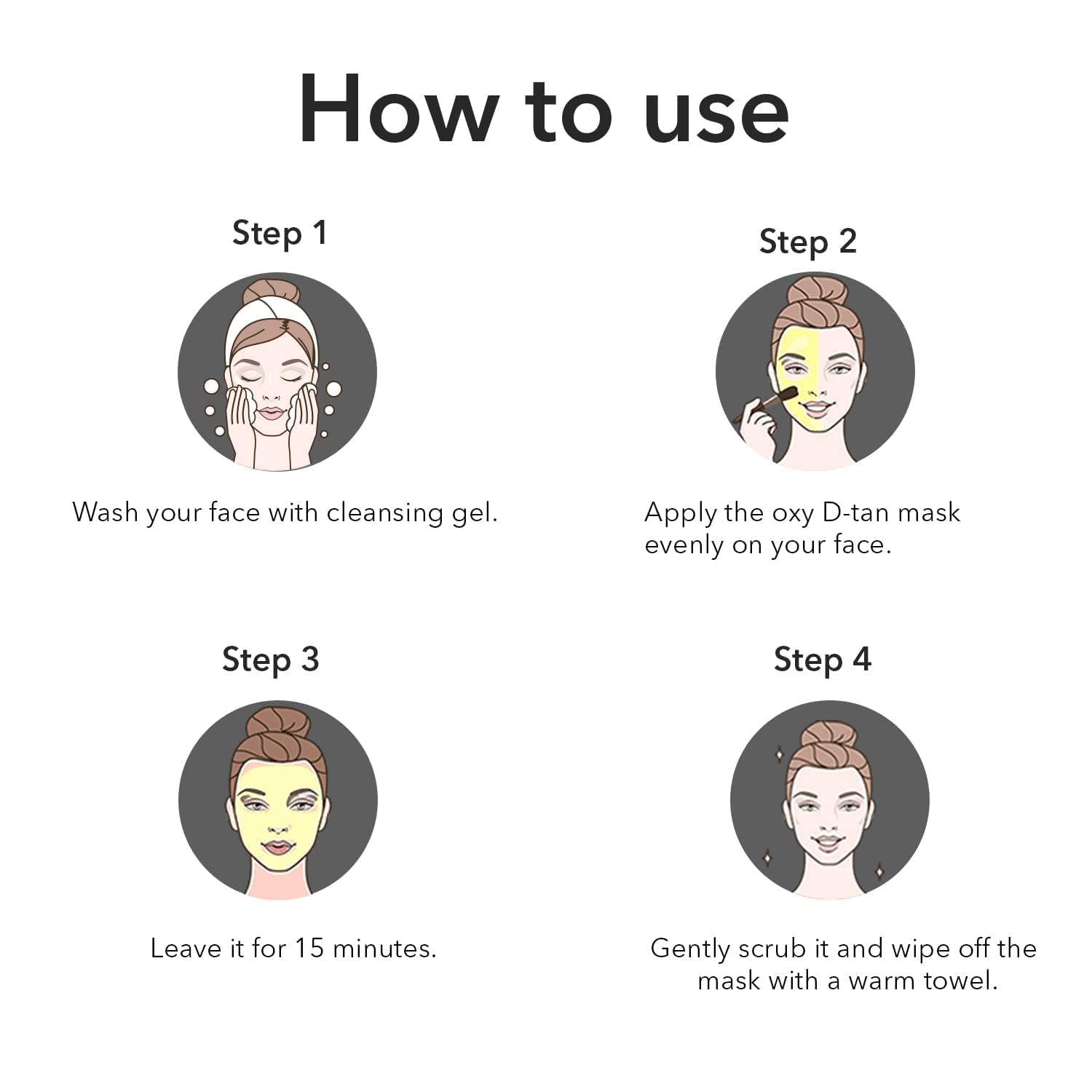 How to use

Step 1

Wash your face with cleansing gel.

Step 2

Apply the oxy D-tan mask evenly on your face.

Step 3

Leave it for 15 minutes.

Step 4

Gently scrub it and wipe off the mask with a warm towel.