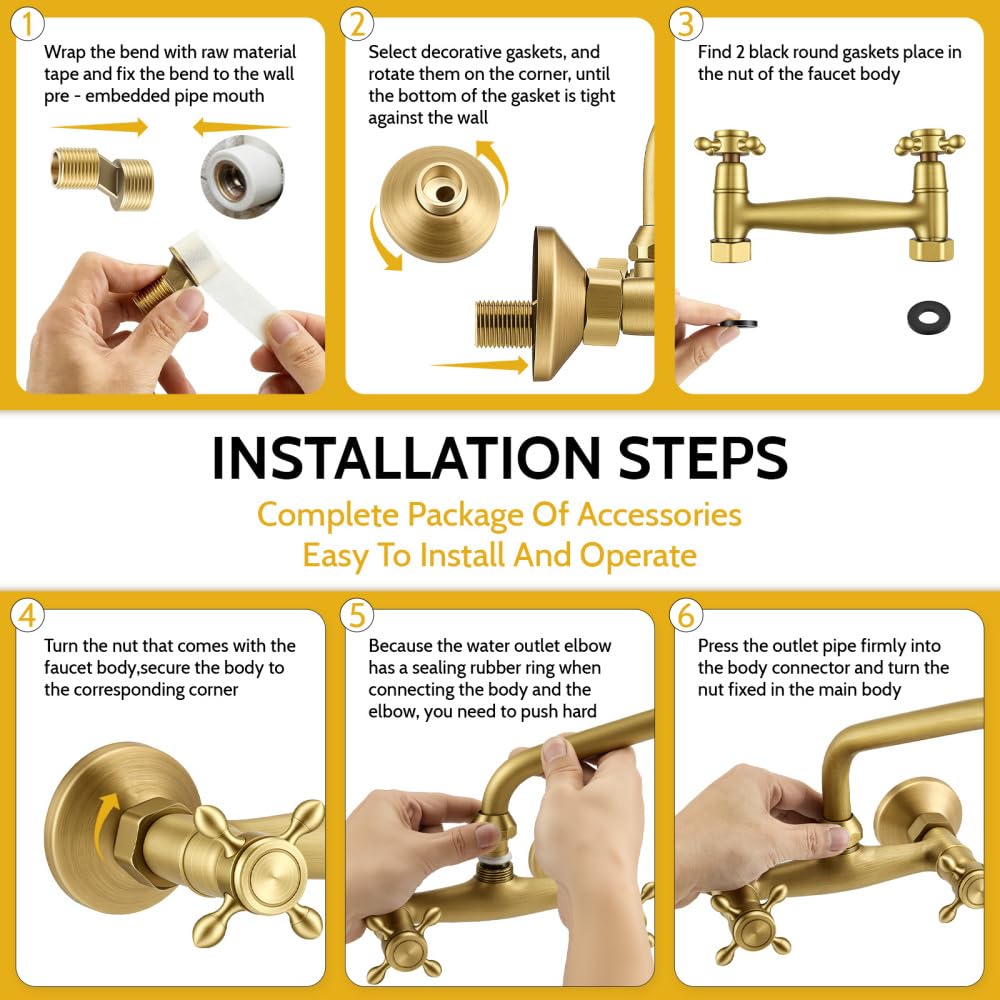 1
Wrap the bend with raw material tape and fix the bend to the wall pre - embedded pipe mouth

2
Select decorative gaskets, and rotate them on the corner, until the bottom of the gasket is tight against the wall

3
Find 2 black round gaskets place in the nut of the faucet body

INSTALLATION STEPS
Complete Package Of Accessories
Easy To Install And Operate

4
Turn the nut that comes with the faucet body,secure the body to the corresponding corner

5
Because the water outlet elbow has a sealing rubber ring when connecting the body and the elbow, you need to push hard

6
Press the outlet pipe firmly into the body connector and turn the nut fixed in the main body