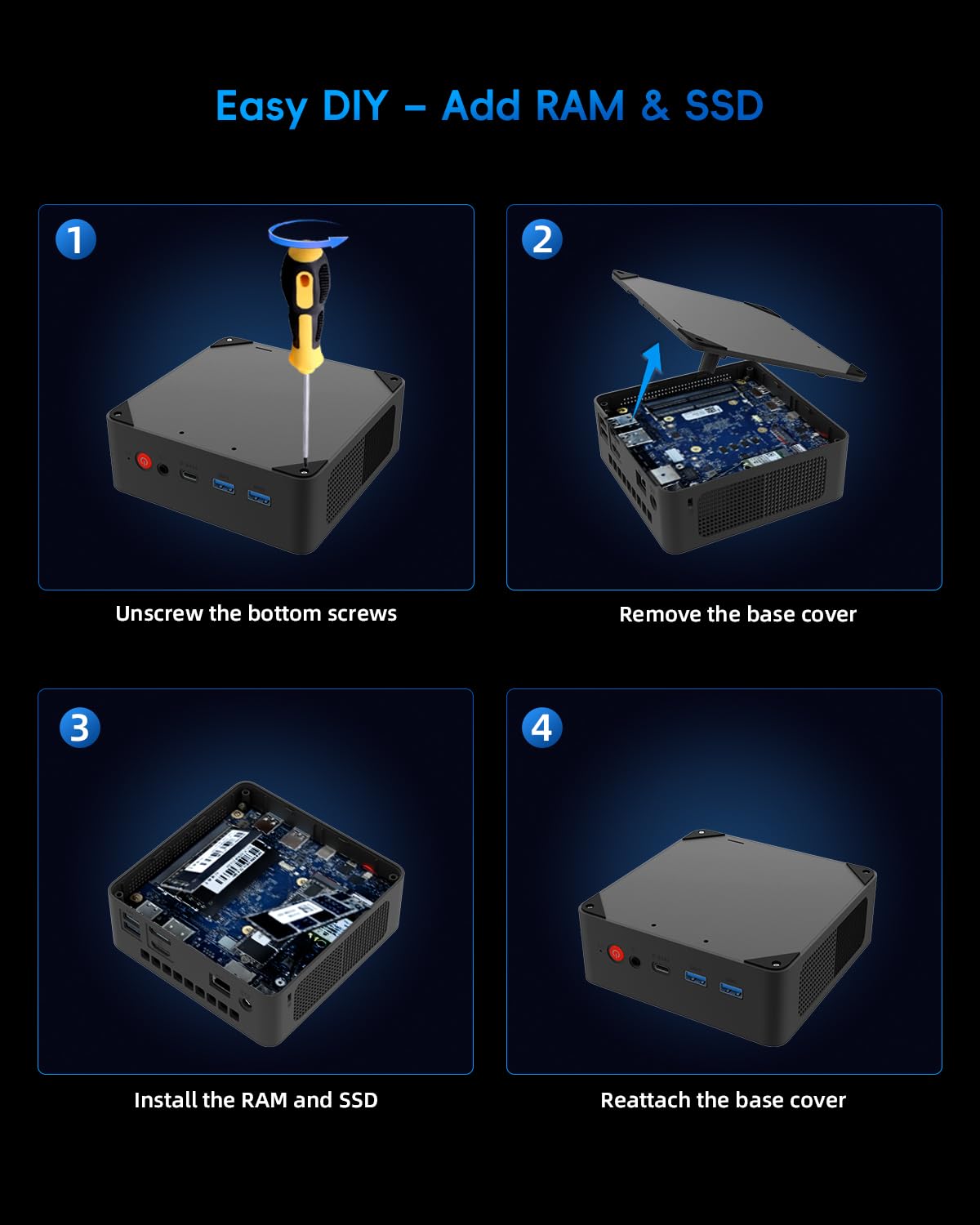 Easy DIY – Add RAM & SSD

1

Unscrew the bottom screws

2

Remove the base cover

3

Install the RAM and SSD

4

Reattach the base cover