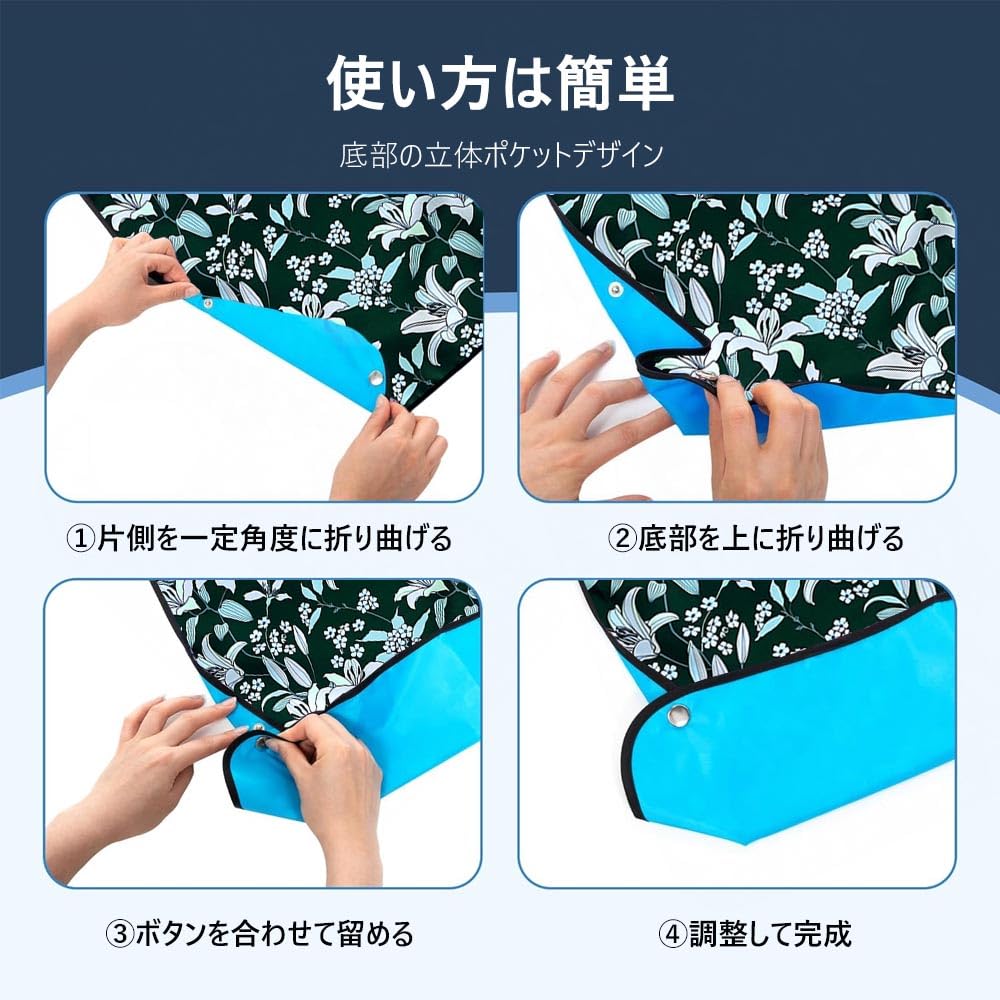 使い方は簡単

底部の立体ポケットデザイン

①片側を一定角度に折り曲げる

②底部を上に折り曲げる

③ボタンを合わせて留める

④調整して完成