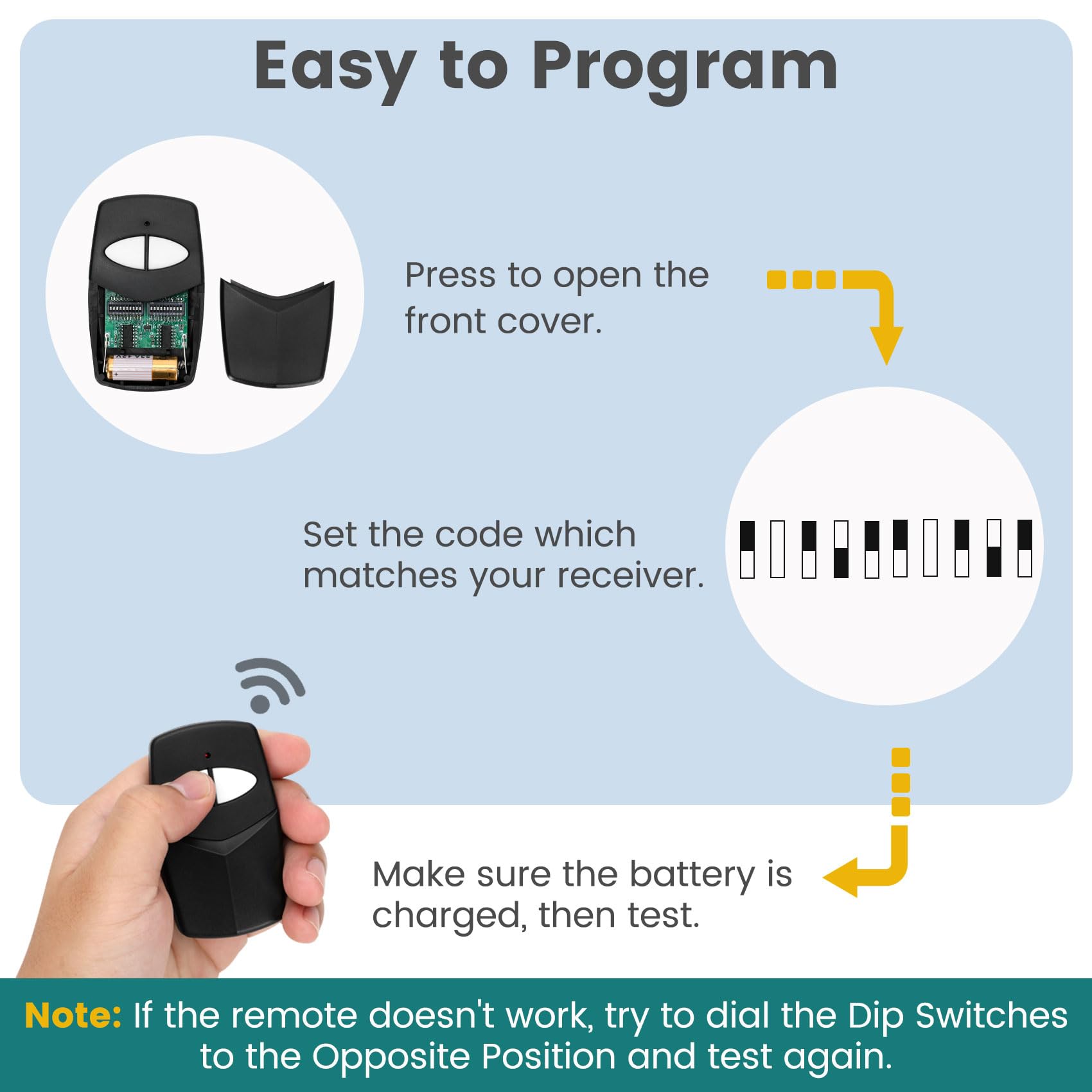 Easy to Program

Press to open the front cover.

Set the code which matches your receiver.

Make sure the battery is charged, then test.

Note: If the remote doesn't work, try to dial the Dip Switches to the Opposite Position and test again.