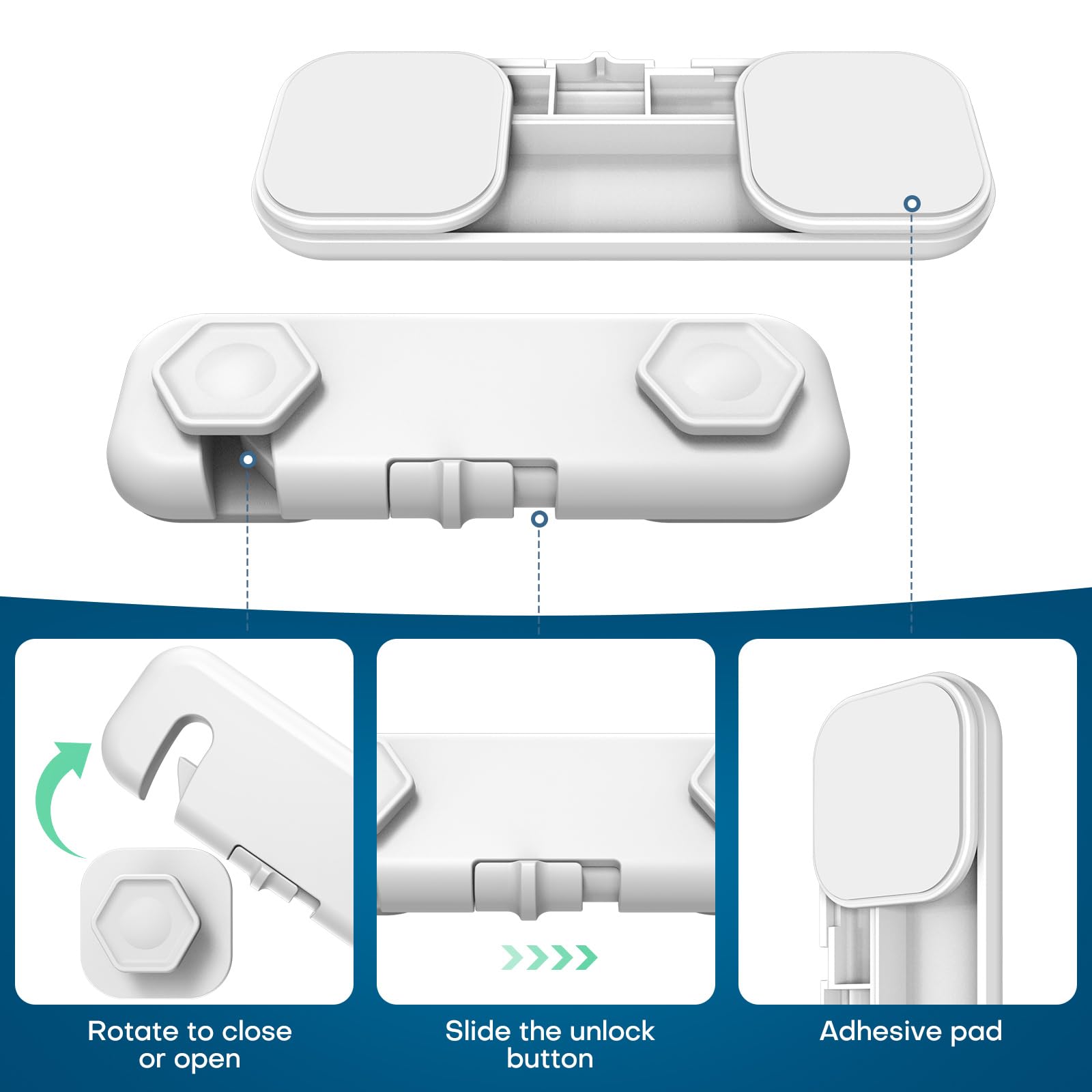 Rotate to close or open

Slide the unlock button

Adhesive pad