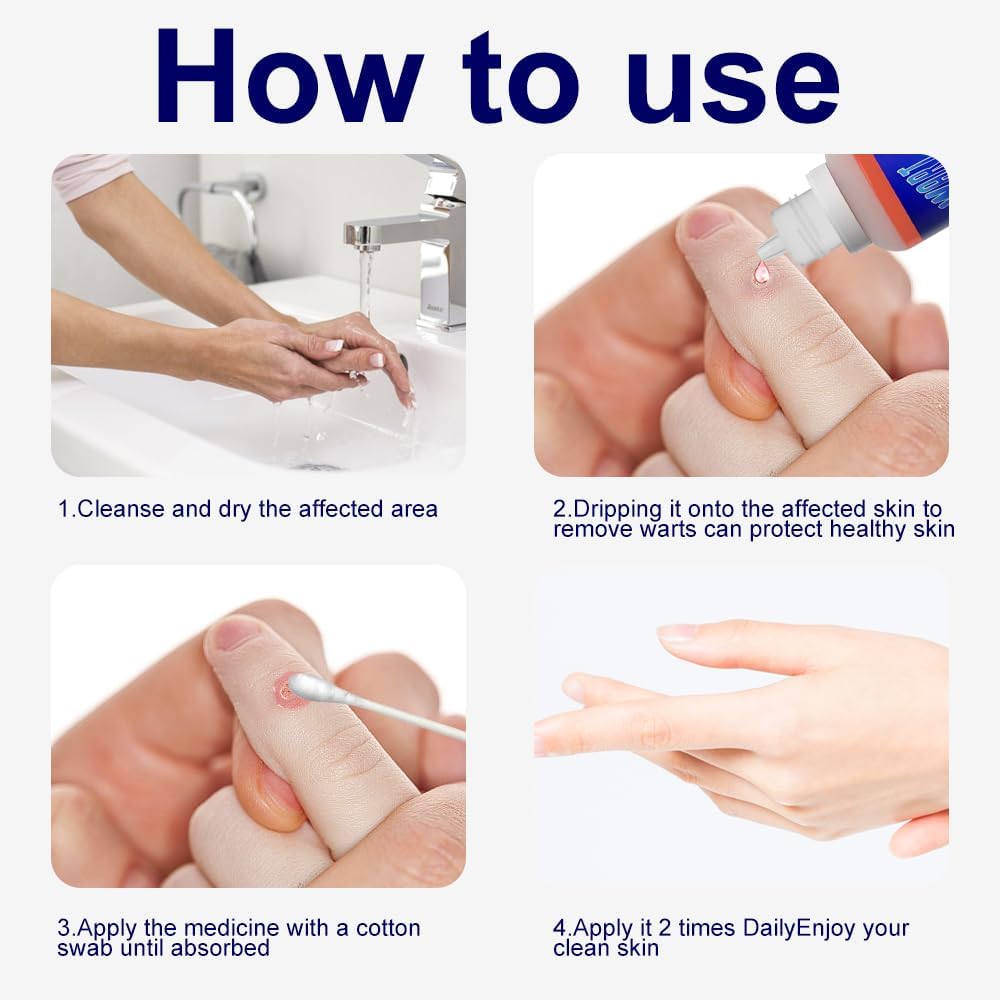 How to use

1.Cleanse and dry the affected area

2.Dripping it onto the affected skin to remove warts can protect healthy skin

3.Apply the medicine with a cotton swab until absorbed

4.Apply it 2 times DailyEnjoy your clean skin