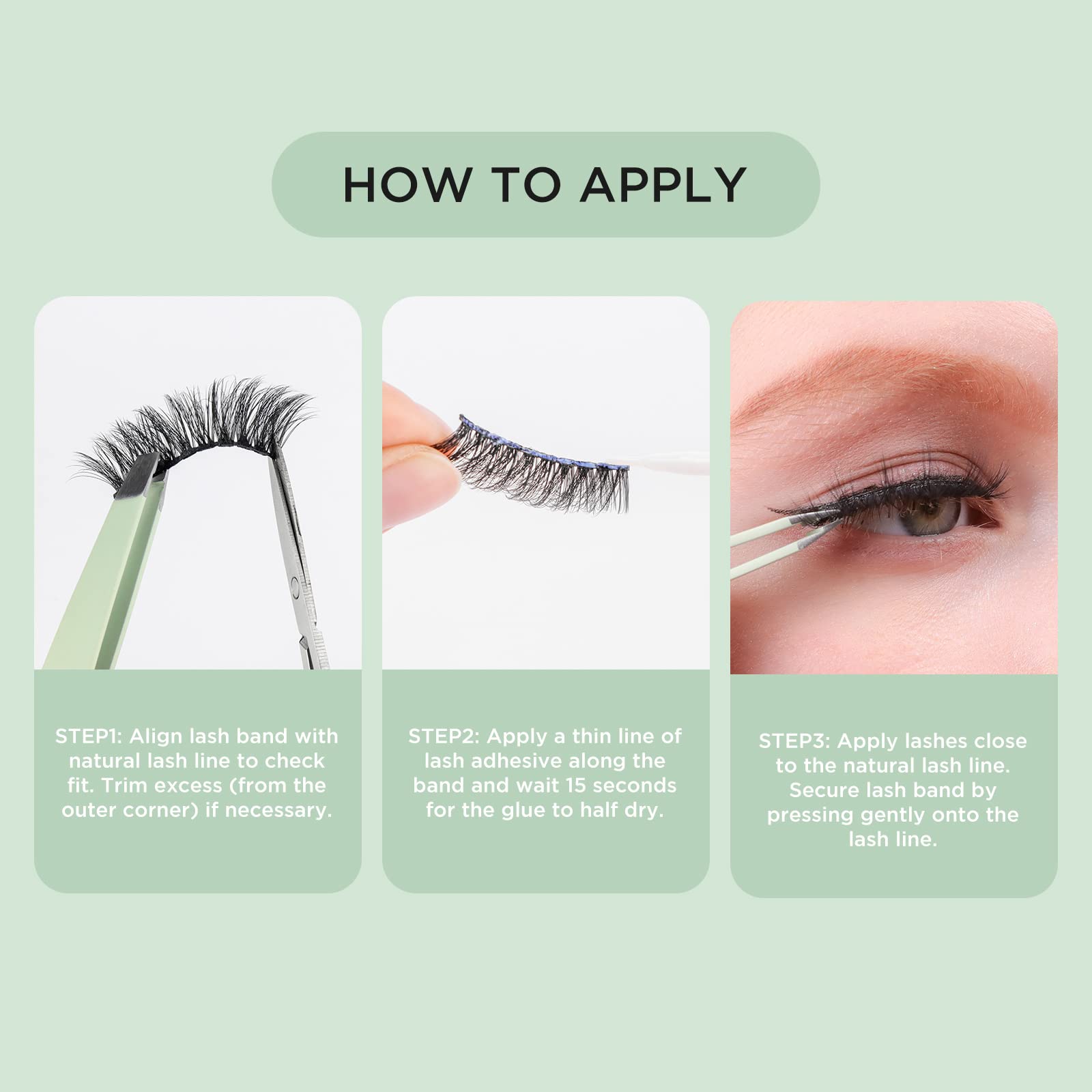 HOW TO APPLY

STEP1: Align lash band with natural lash line to check fit. Trim excess (from the outer corner) if necessary.

STEP2: Apply a thin line of lash adhesive along the band and wait 15 seconds for the glue to half dry.

STEP3: Apply lashes close to the natural lash line. Secure lash band by pressing gently onto the lash line.