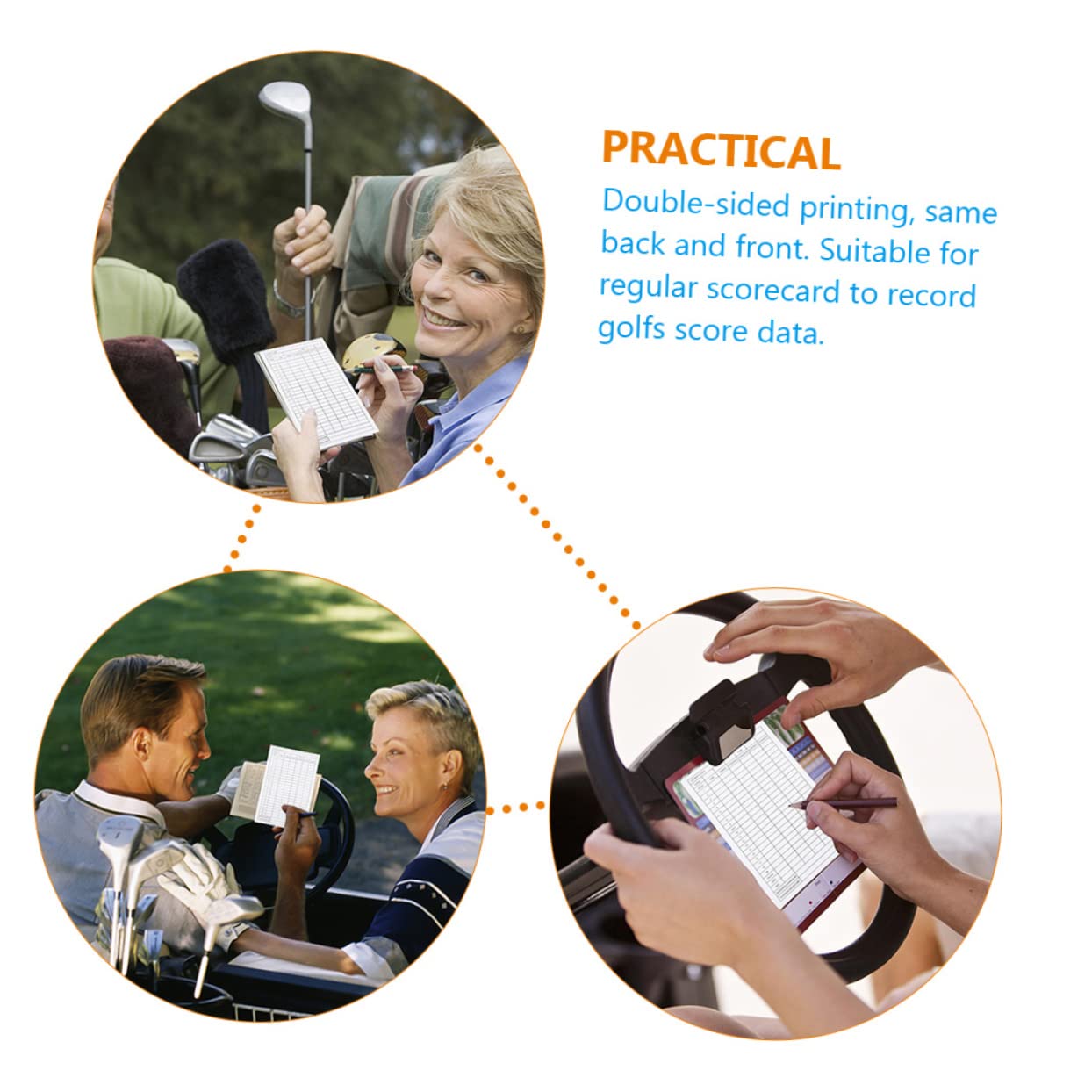 PRACTICAL
Double-sided printing, same back and front. Suitable for regular scorecard to record golfs score data.