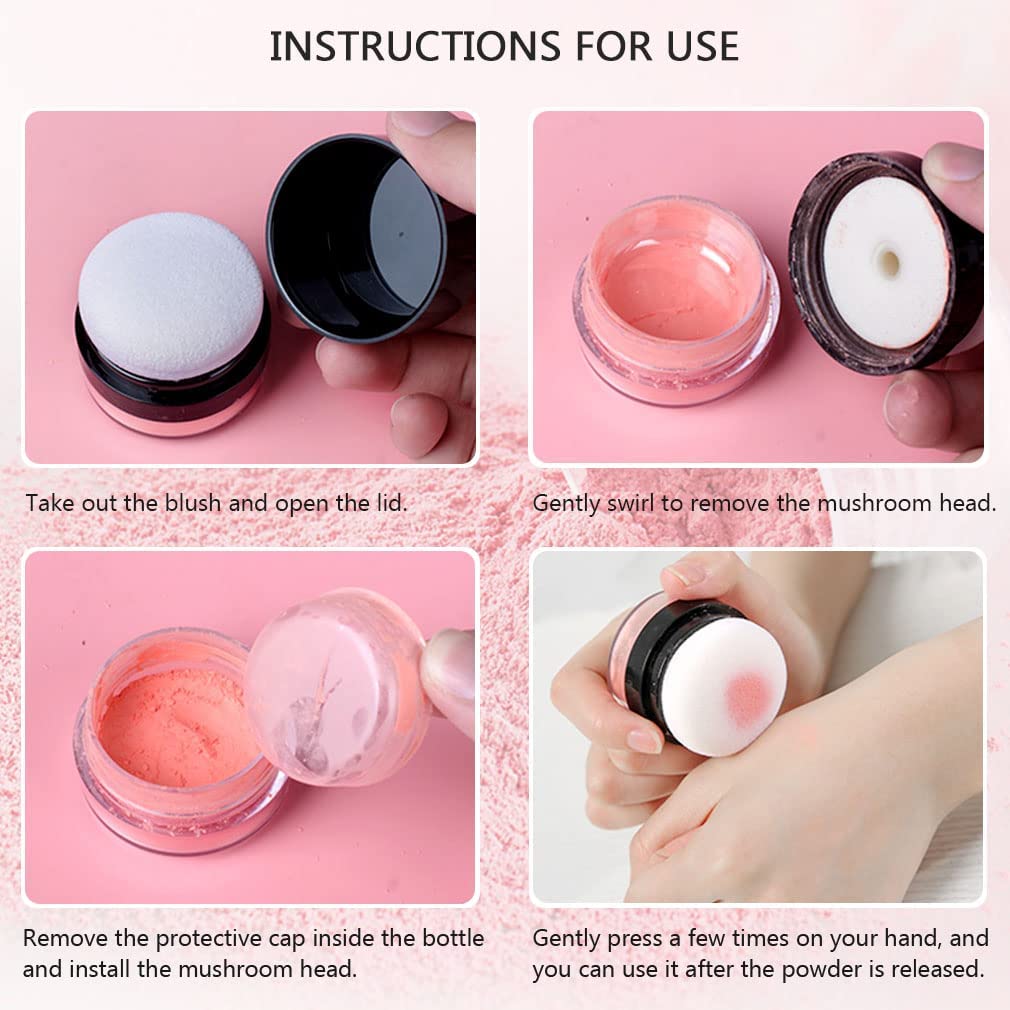 INSTRUCTIONS FOR USE

Take out the blush and open the lid.

Gently swirl to remove the mushroom head.

Remove the protective cap inside the bottle and install the mushroom head.

Gently press a few times on your hand, and you can use it after the powder is released.