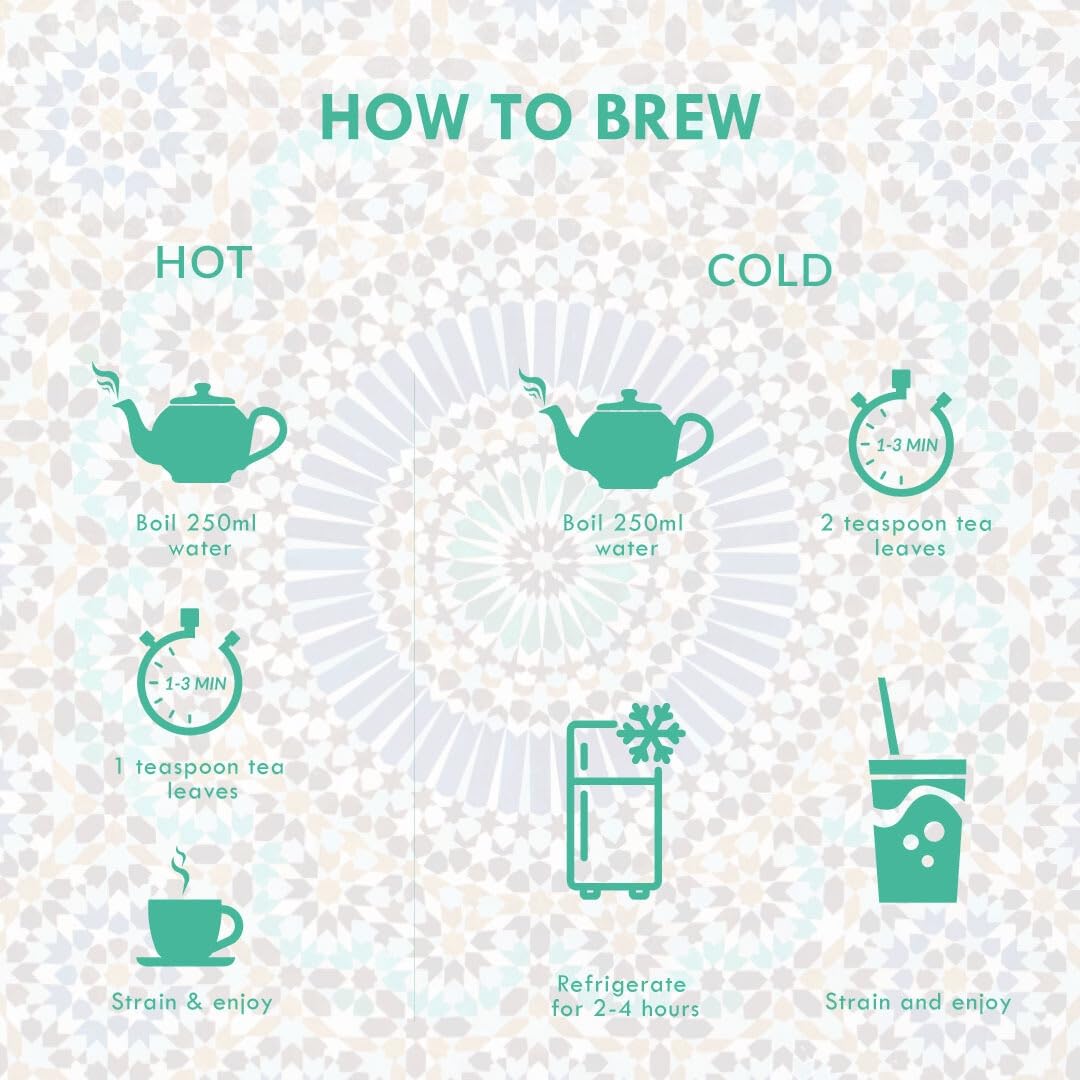 HOW TO BREW

HOT

Boil 250ml water

1-3 MIN

1 teaspoon tea leaves

Strain & enjoy

COLD

Boil 250ml water

1-3 MIN

2 teaspoon tea leaves

Refrigerate for 2-4 hours

Strain and enjoy