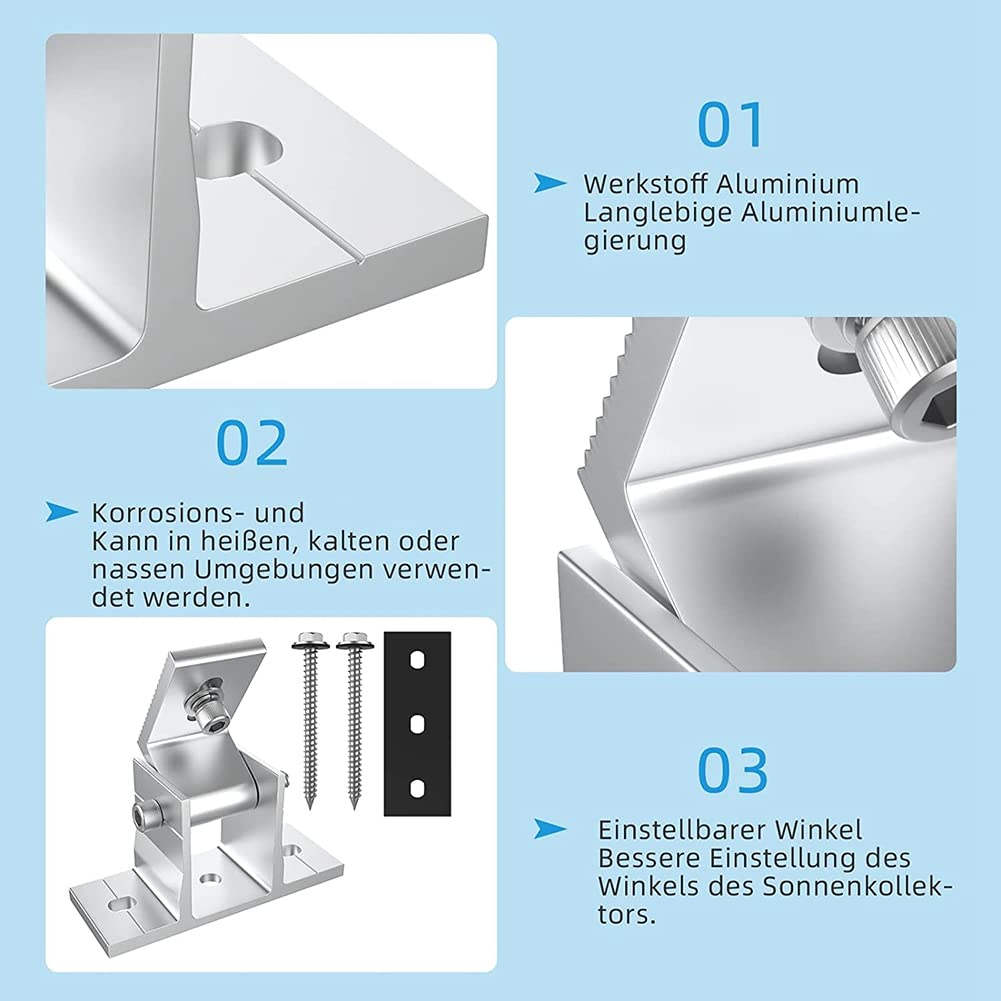 01

Werkstoff Aluminium
Langlebige Aluminiumlegierung

02

Korrosions- und
Kann in heißen, kalten oder nassen Umgebungen verwendet werden.

03

Einstellbarer Winkel
Bessere Einstellung des Winkels des Sonnenkollektors.