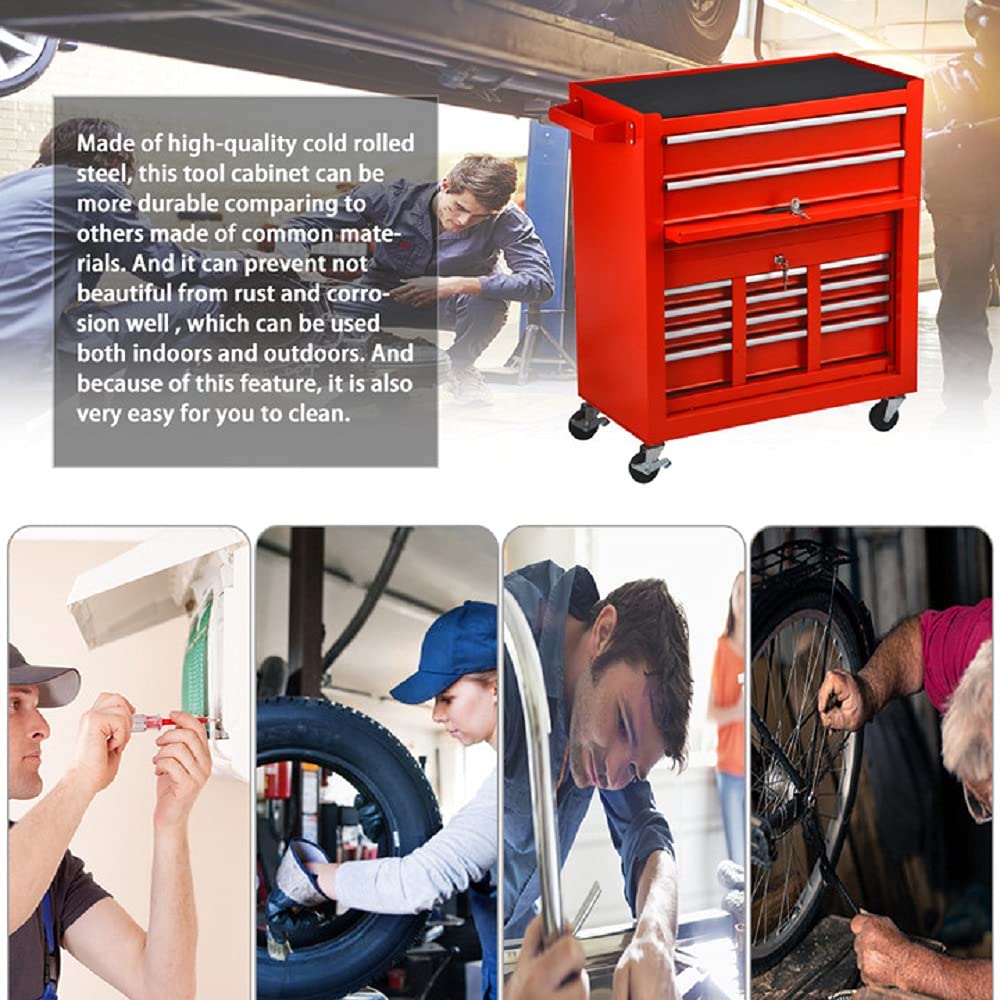 Made of high-quality cold rolled steel, this tool cabinet can be more durable comparing to others made of common materials. And it can prevent not beautiful from rust and corrosion well , which can be used both indoors and outdoors. And because of this feature, it is also very easy for you to clean.