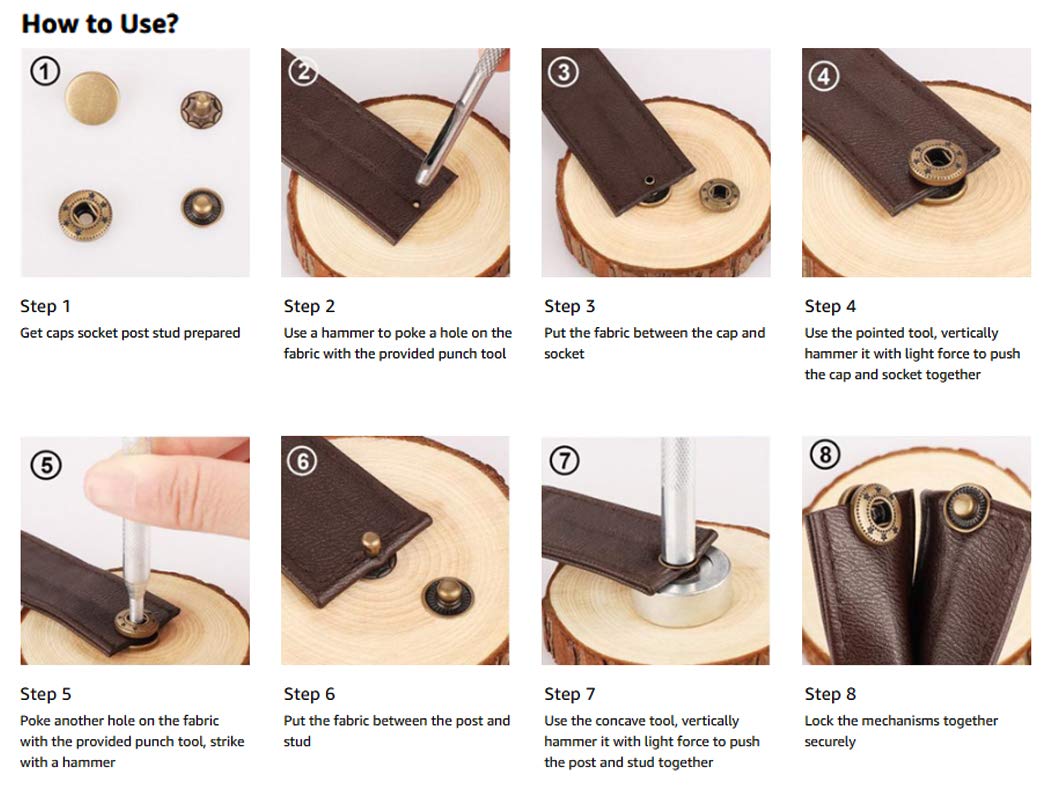 How to Use?

①

Step 1
Get caps socket post stud prepared

②

Step 2
Use a hammer to poke a hole on the fabric with the provided punch tool

③

Step 3
Put the fabric between the cap and socket

④

Step 4
Use the pointed tool, vertically hammer it with light force to push the cap and socket together

⑤

Step 5
Poke another hole on the fabric with the provided punch tool, strike with a hammer

⑥

Step 6
Put the fabric between the post and stud

⑦

Step 7
Use the concave tool, vertically hammer it with light force to push the post and stud together

⑧

Step 8
Lock the mechanisms together securely