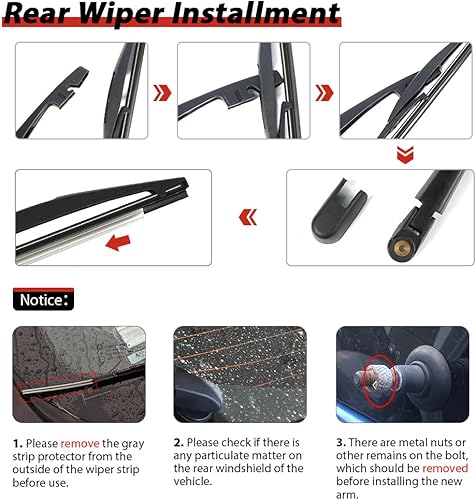 Rear Wiper Installment

Notice:

1. Please remove the gray strip protector from the outside of the wiper strip before use.

2. Please check if there is any particulate matter on the rear windshield of the vehicle.

3. There are metal nuts or other remains on the bolt, which should be removed before installing the new arm.