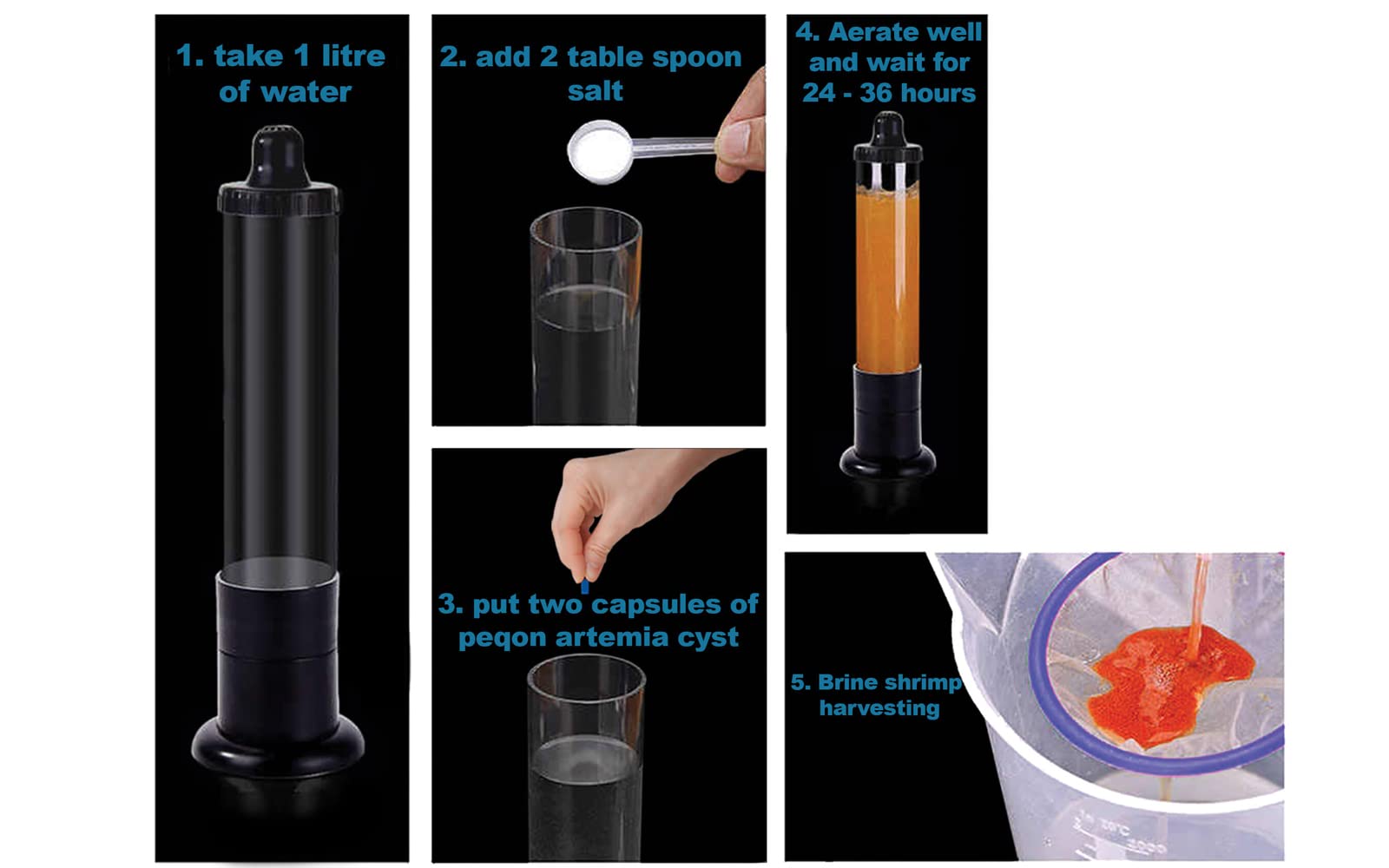 1. take 1 litre of water

2. add 2 table spoon salt

3. put two capsules of peqon artemia cyst

4. Aerate well and wait for 24 - 36 hours

5. Brine shrimp harvesting