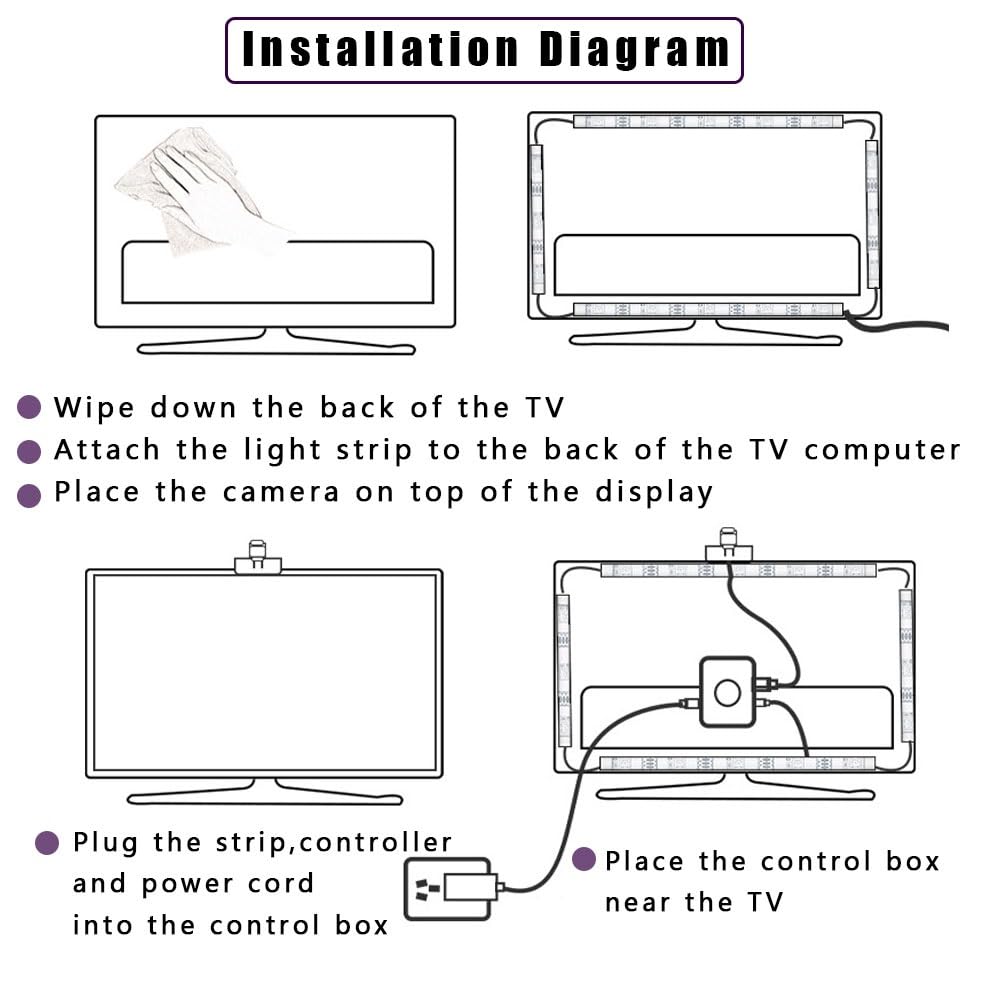 Installation Diagram

Wipe down the back of the TV

Attach the light strip to the back of the TV computer

Place the camera on top of the display

Plug the strip,controller and power cord into the control box

Place the control box near the TV