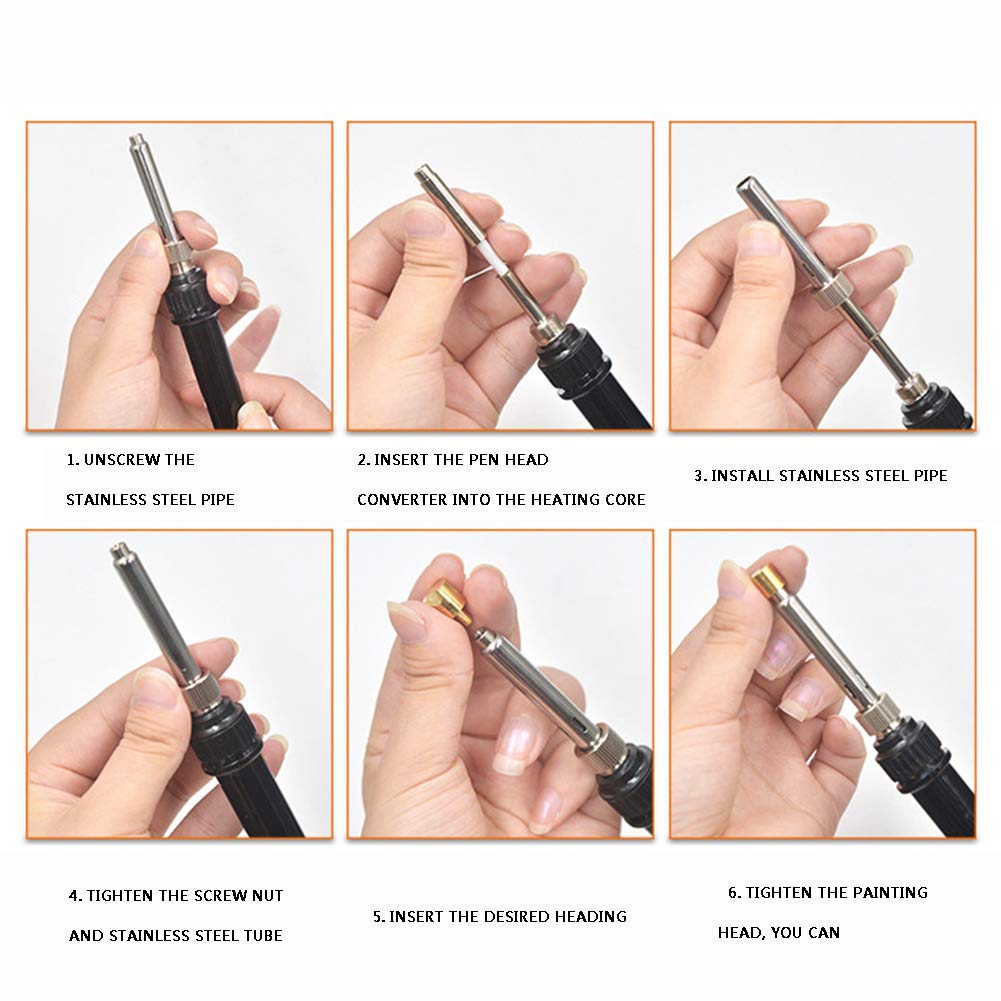 1. UNSCREW THE STAINLESS STEEL PIPE

2. INSERT THE PEN HEAD CONVERTER INTO THE HEATING CORE

3. INSTALL STAINLESS STEEL PIPE

4. TIGHTEN THE SCREW NUT AND STAINLESS STEEL TUBE

5. INSERT THE DESIRED HEADING

6. TIGHTEN THE PAINTING HEAD, YOU CAN