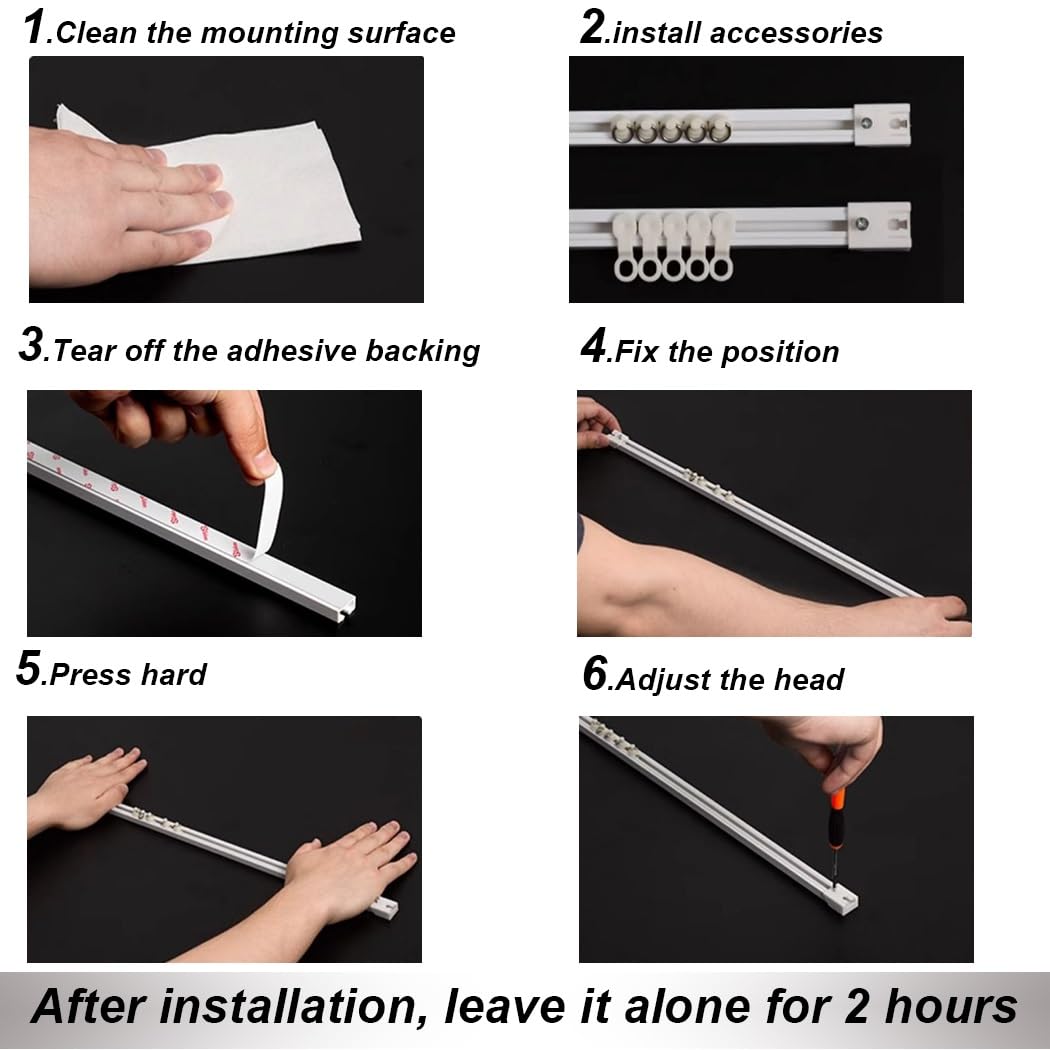 1.Clean the mounting surface

2.install accessories

3.Tear off the adhesive backing

4.Fix the position

5.Press hard

6.Adjust the head

After installation, leave it alone for 2 hours