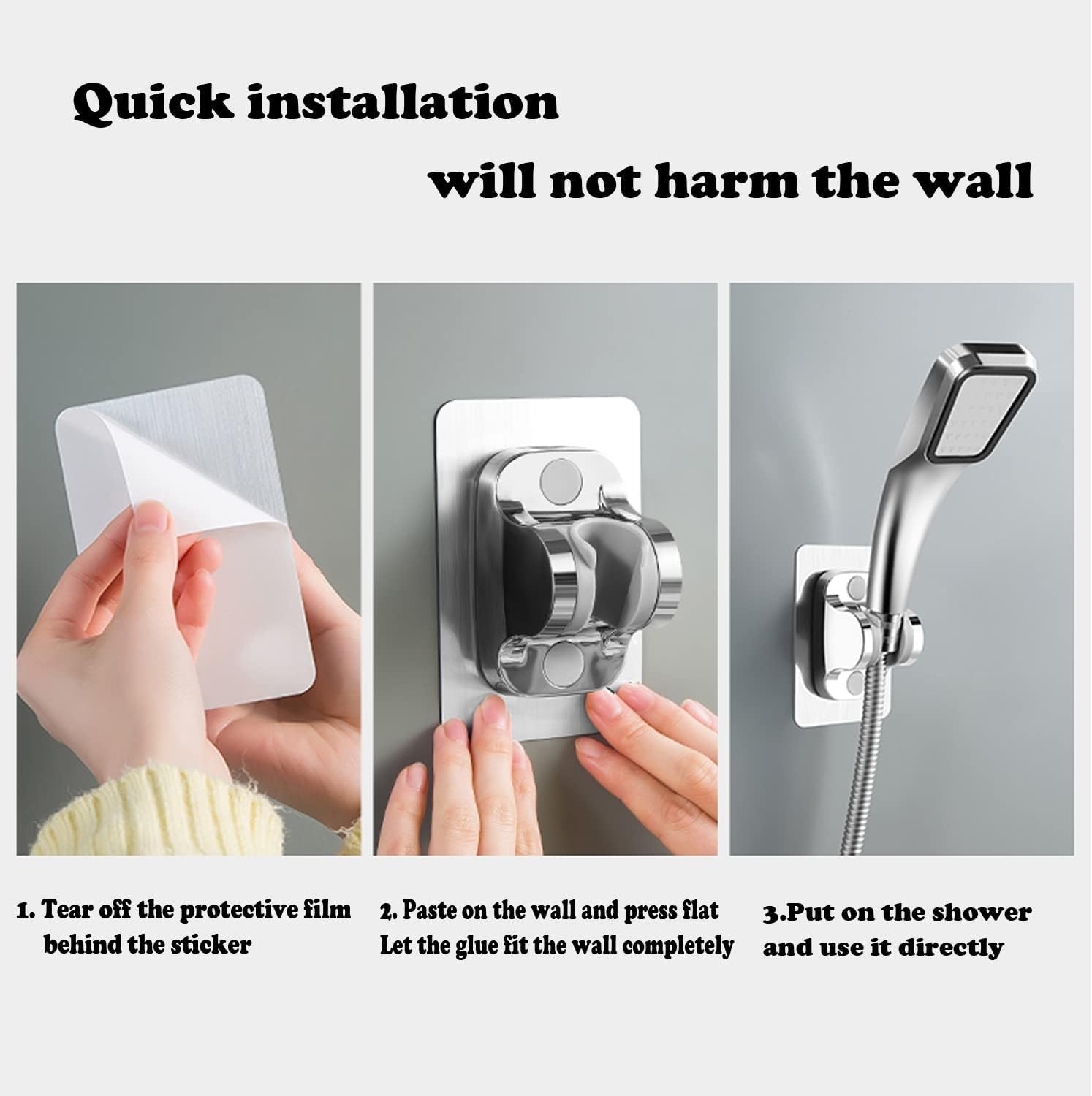 Quick installation

will not harm the wall

1. Tear off the protective film behind the sticker

2. Paste on the wall and press flat
Let the glue fit the wall completely

3.Put on the shower and use it directly