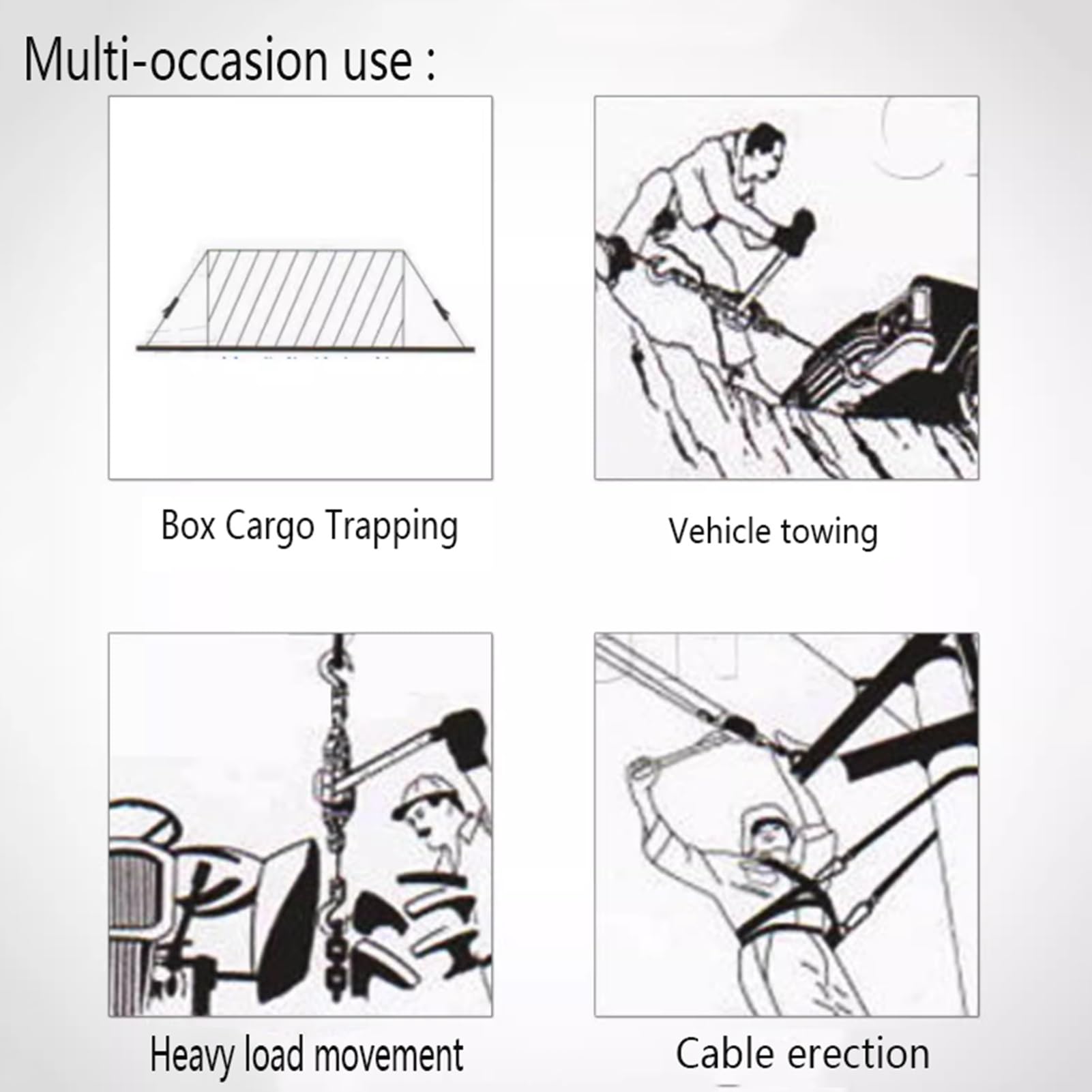 Multi-occasion use :

Box Cargo Trapping

Vehicle towing

Heavy load movement

Cable erection