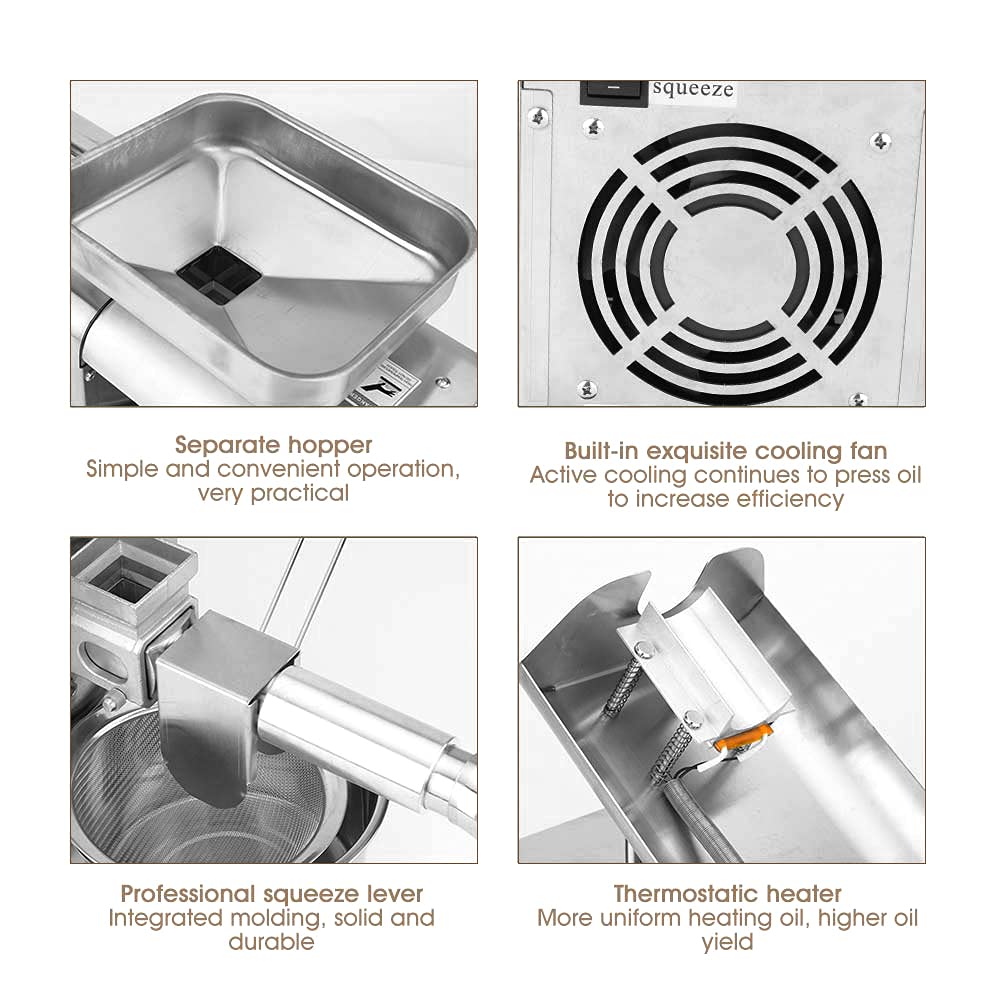 squeeze

Separate hopper
Simple and convenient operation, very practical

Built-in exquisite cooling fan
Active cooling continues to press oil to increase efficiency

Professional squeeze lever
Integrated molding, solid and durable

Thermostatic heater
More uniform heating oil, higher oil yield