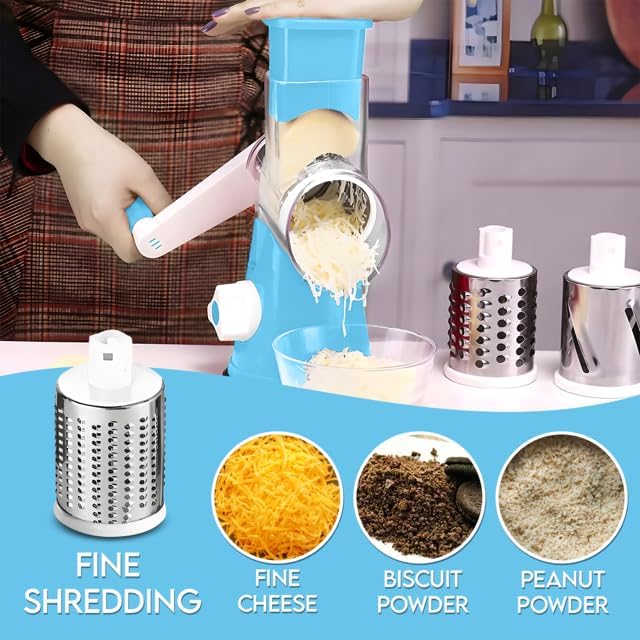 FINE SHREDDING

FINE CHEESE

BISCUIT POWDER

PEANUT POWDER