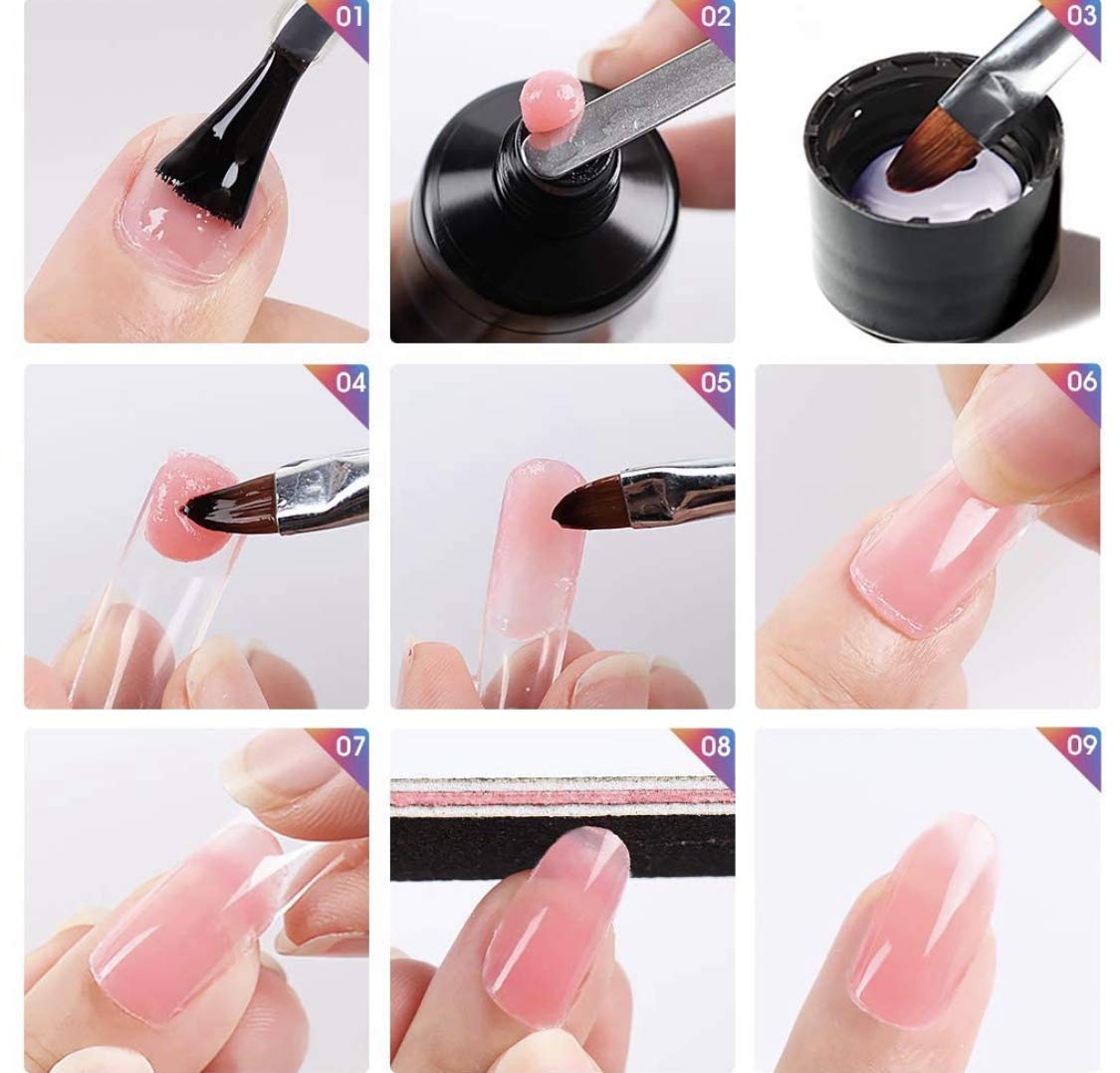 01

02

03

04

05

06

07

08

09