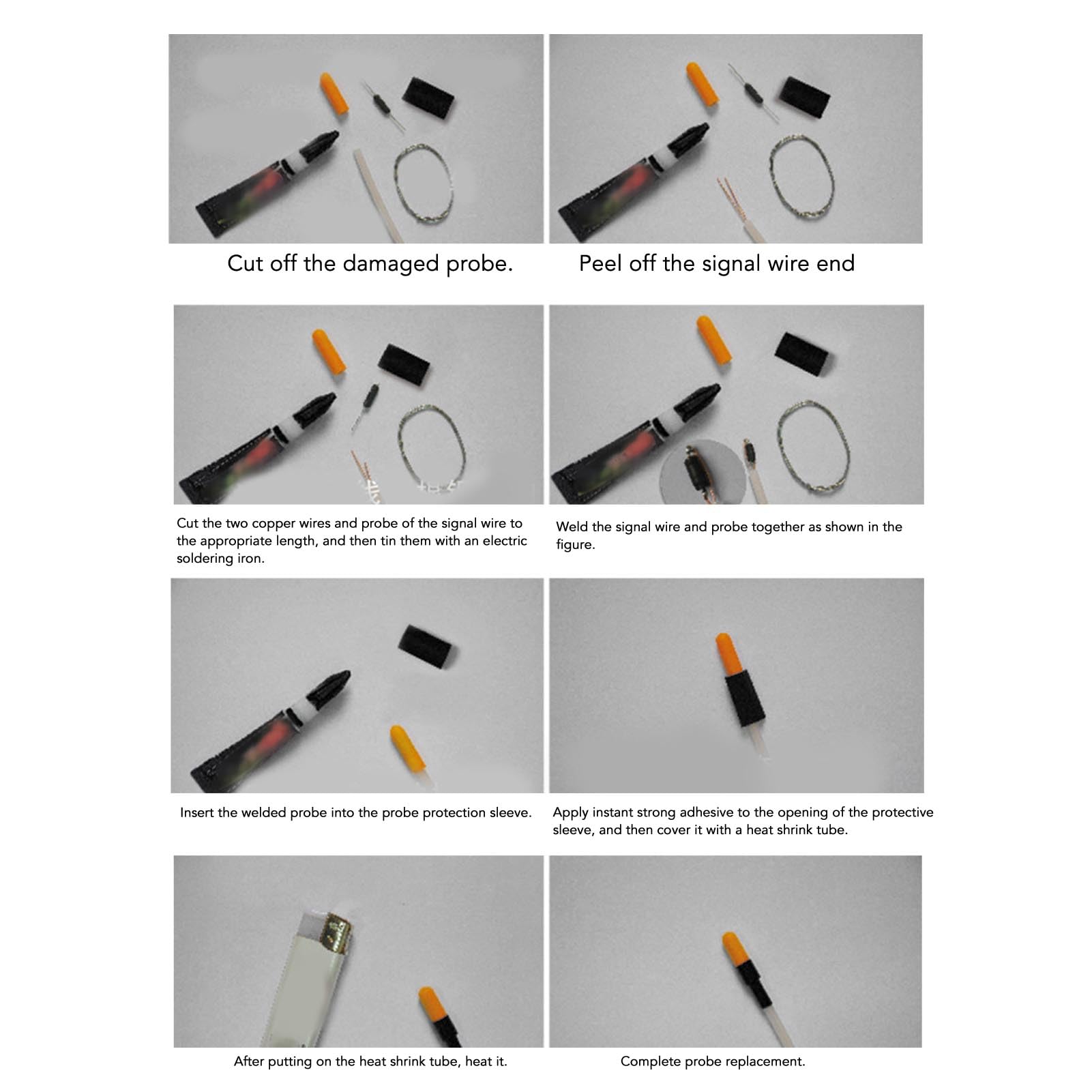 Cut off the damaged probe.

Peel off the signal wire end

Cut the two copper wires and probe of the signal wire to the appropriate length, and then tin them with an electric soldering iron.

Weld the signal wire and probe together as shown in the figure.

Insert the welded probe into the probe protection sleeve.

Apply instant strong adhesive to the opening of the protective sleeve, and then cover it with a heat shrink tube.

After putting on the heat shrink tube, heat it.

Complete probe replacement.