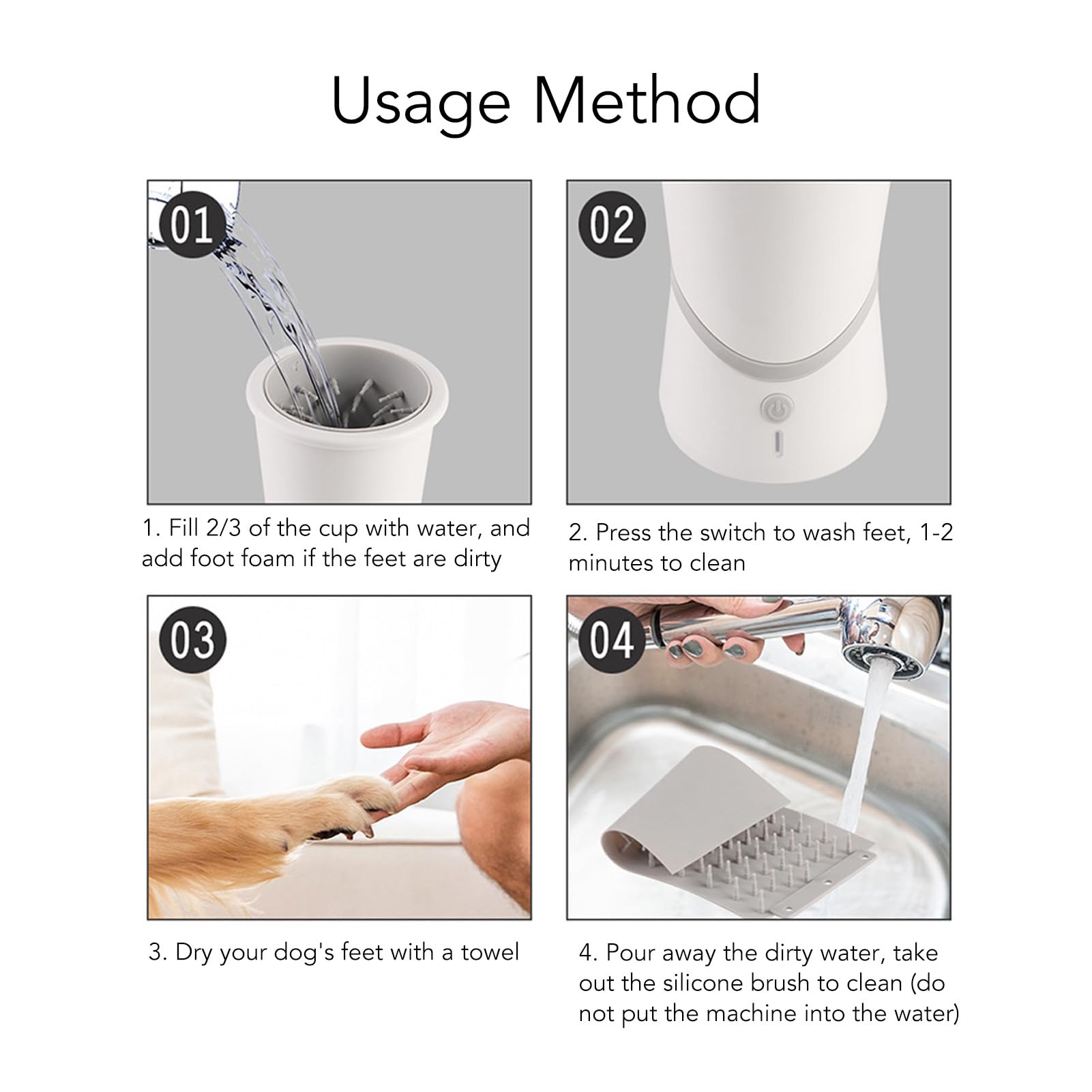 Usage Method

01

1. Fill 2/3 of the cup with water, and add foot foam if the feet are dirty

02

2. Press the switch to wash feet, 1-2 minutes to clean

03

3. Dry your dog's feet with a towel

04

4. Pour away the dirty water, take out the silicone brush to clean (do not put the machine into the water)