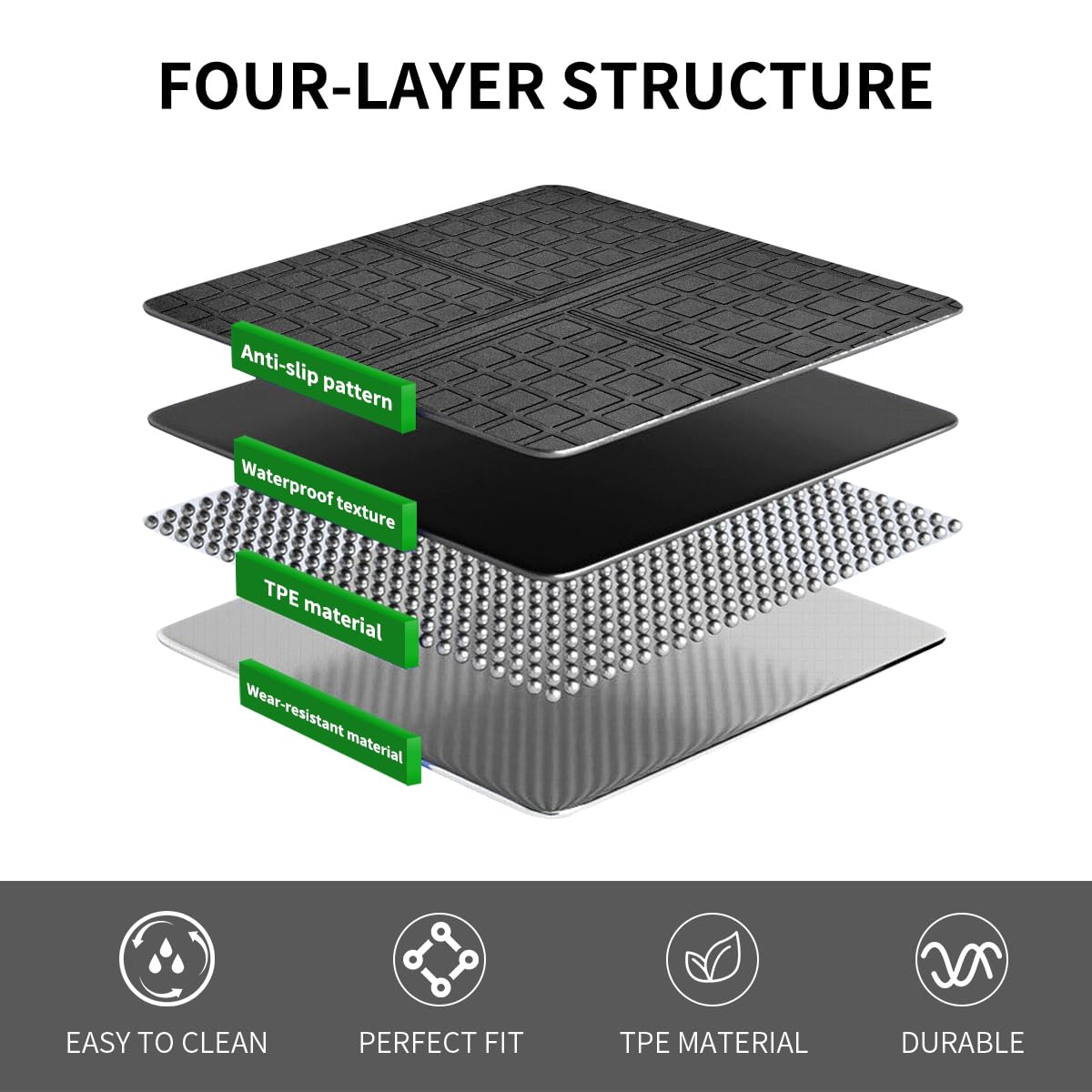 FOUR-LAYER STRUCTURE

Anti-slip pattern

Waterproof texture

TPE material

Wear-resistant material

EASY TO CLEAN

PERFECT FIT

TPE MATERIAL

DURABLE