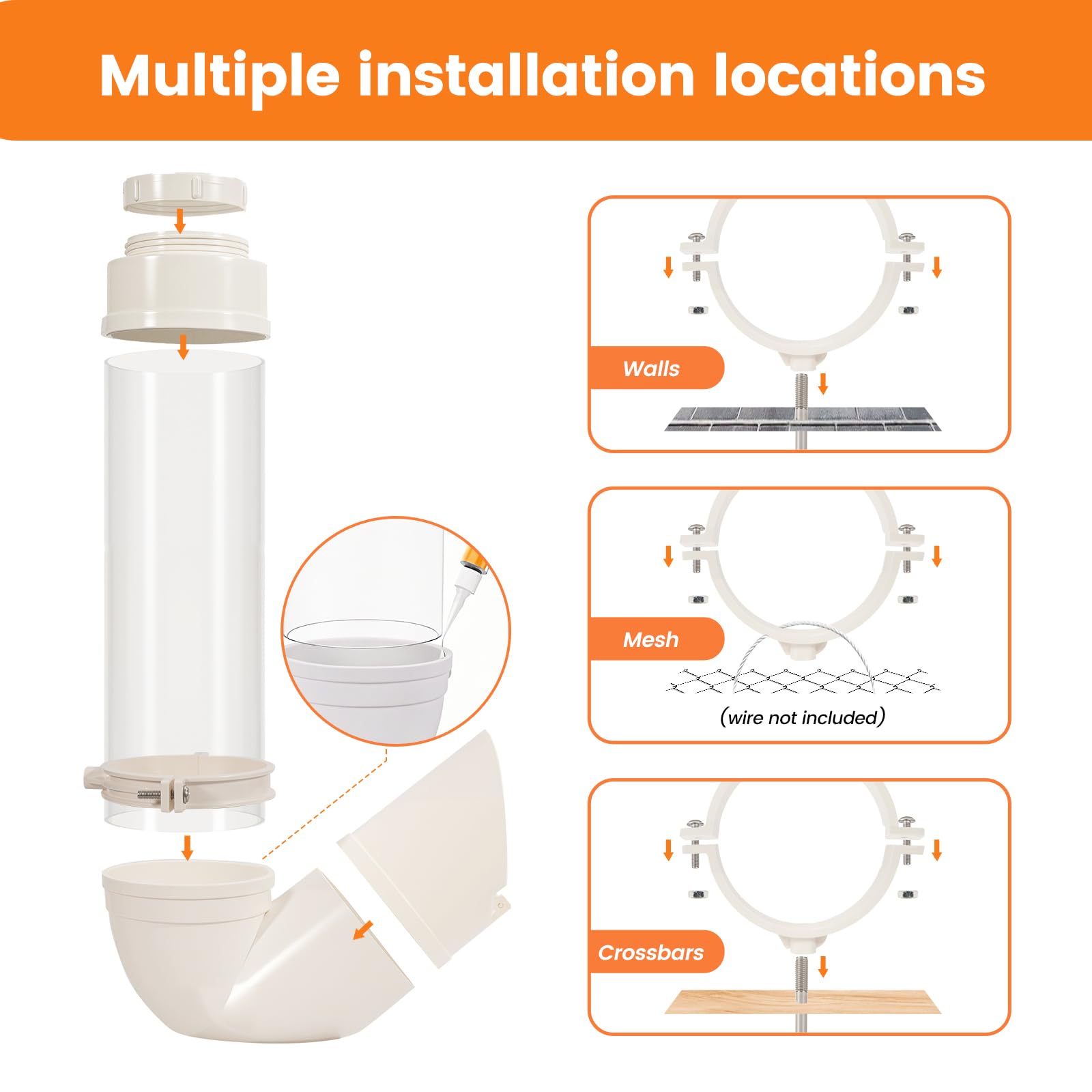 Multiple installation locations

Walls

Mesh

(wire not included)

Crossbars