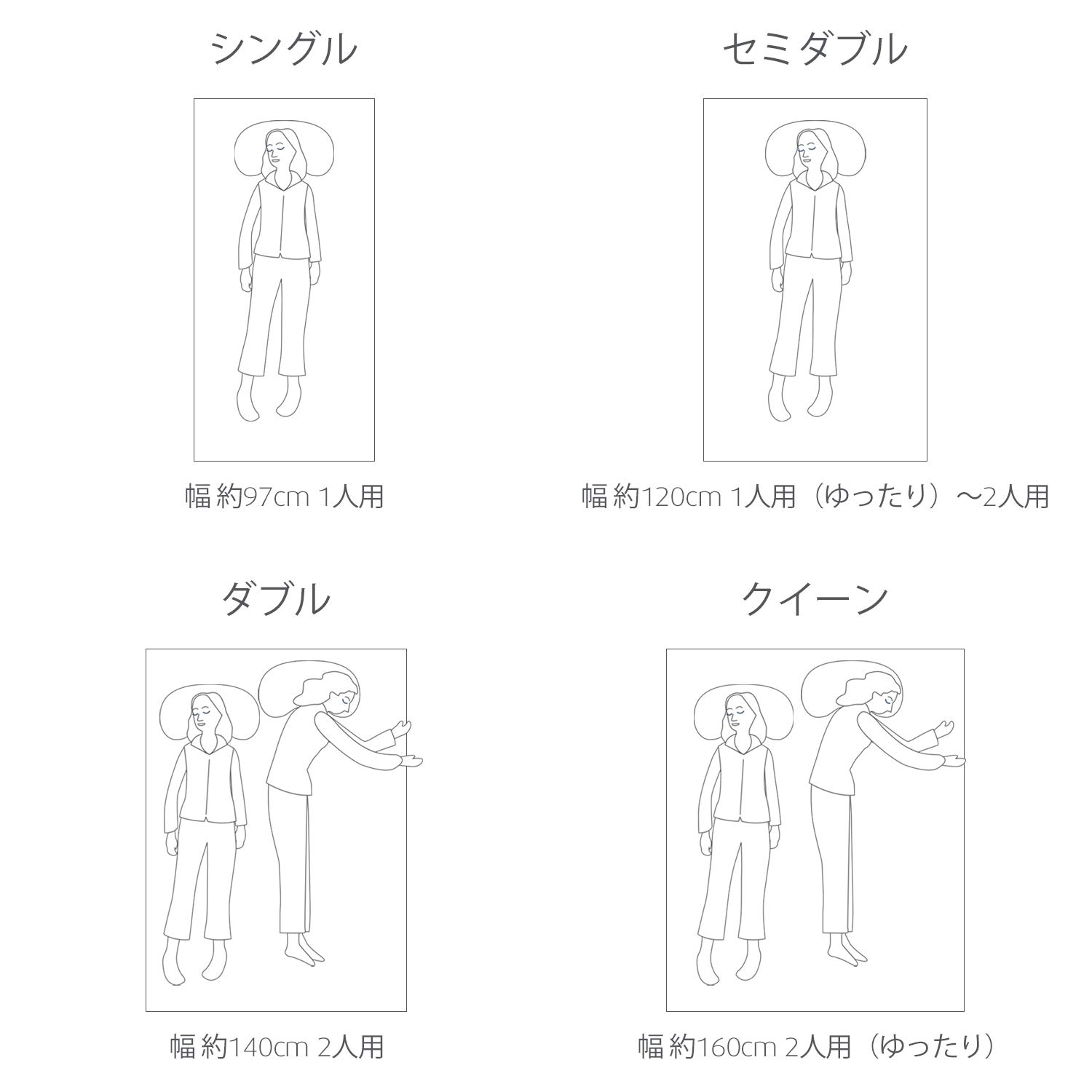 シングル

幅約97cm 1人用

セミダブル

幅約120cm 1人用（ゆったり）～2人用

ダブル

幅約140cm 2人用

クイーン

幅約160cm 2人用（ゆったり）