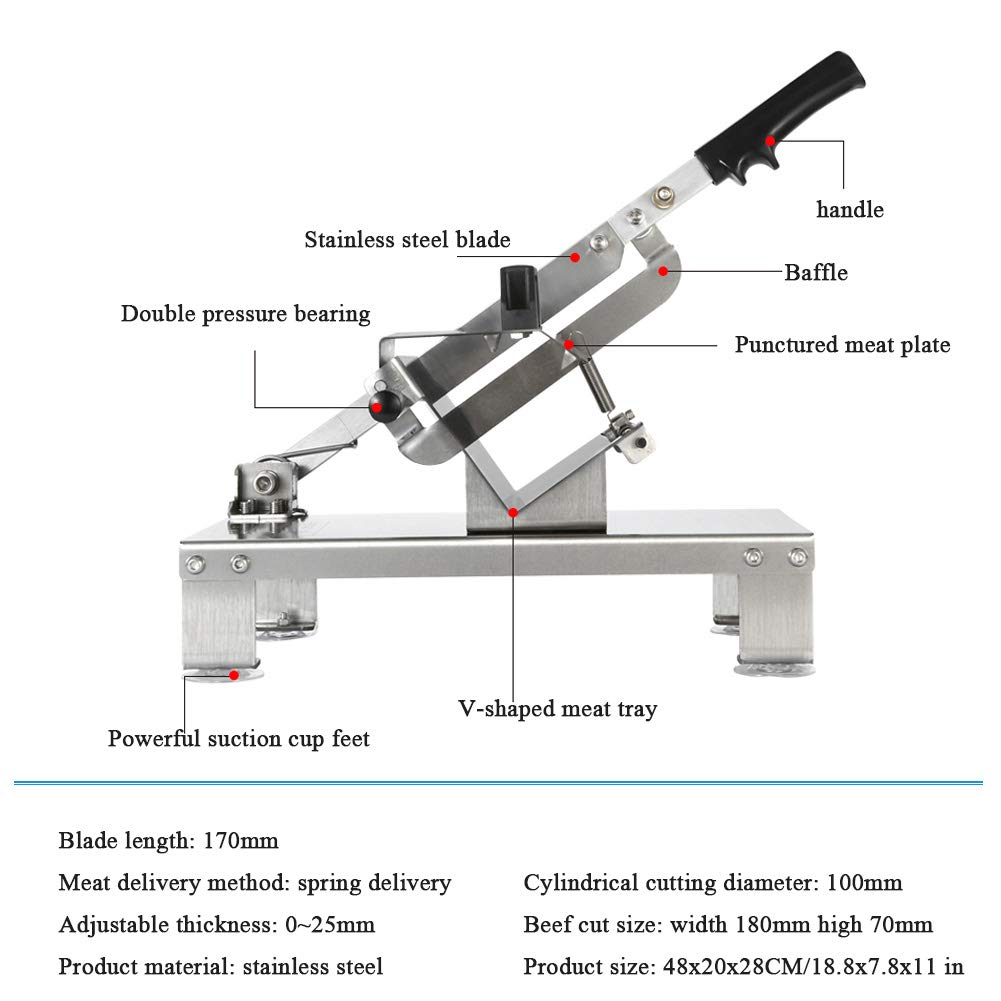 handle

Stainless steel blade

Baffle

Double pressure bearing

Punctured meat plate

V-shaped meat tray

Powerful suction cup feet

Blade length: 170mm

Meat delivery method: spring delivery

Adjustable thickness: 0~25mm

Product material: stainless steel

Cylindrical cutting diameter: 100mm

Beef cut size: width 180mm high 70mm

Product size: 48x20x28CM/18.8x7.8x11 in