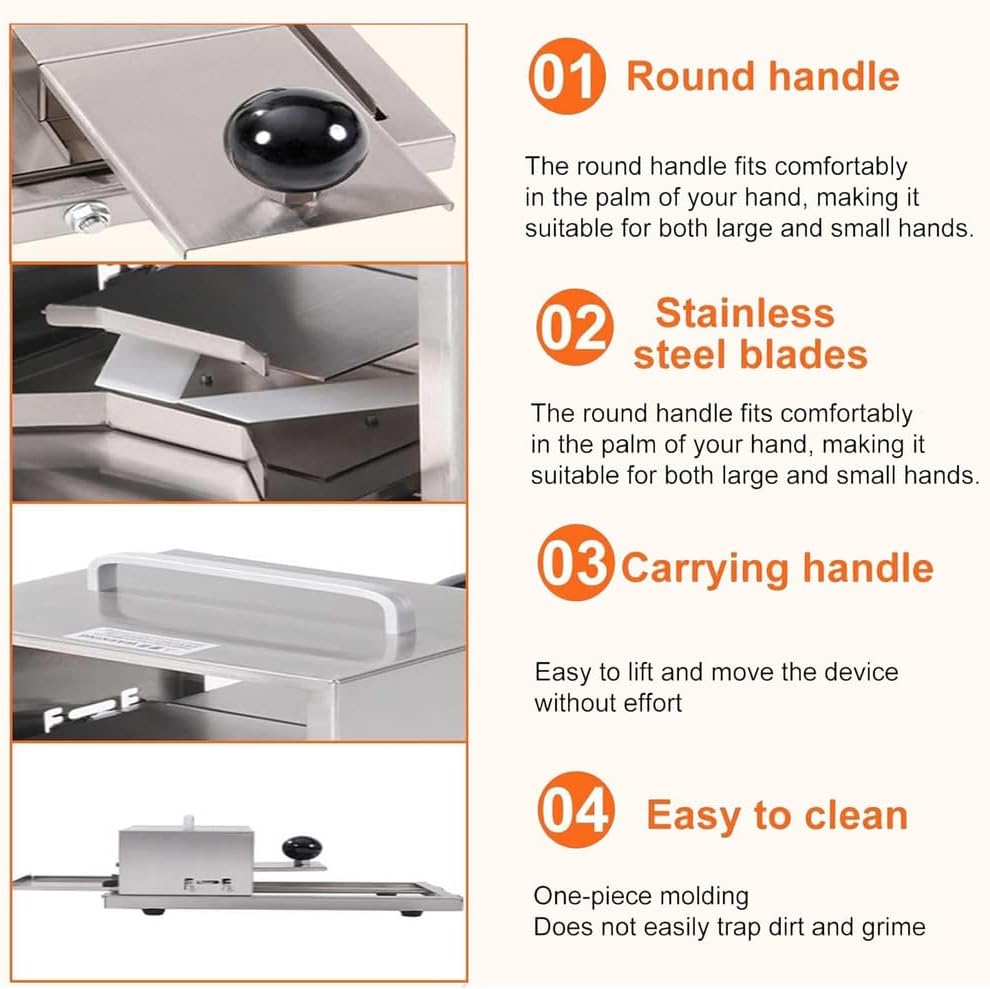 01 Round handle

The round handle fits comfortably in the palm of your hand, making it suitable for both large and small hands.

02 Stainless steel blades

The round handle fits comfortably in the palm of your hand, making it suitable for both large and small hands.

03 Carrying handle

Easy to lift and move the device without effort

04 Easy to clean

One-piece molding
Does not easily trap dirt and grime