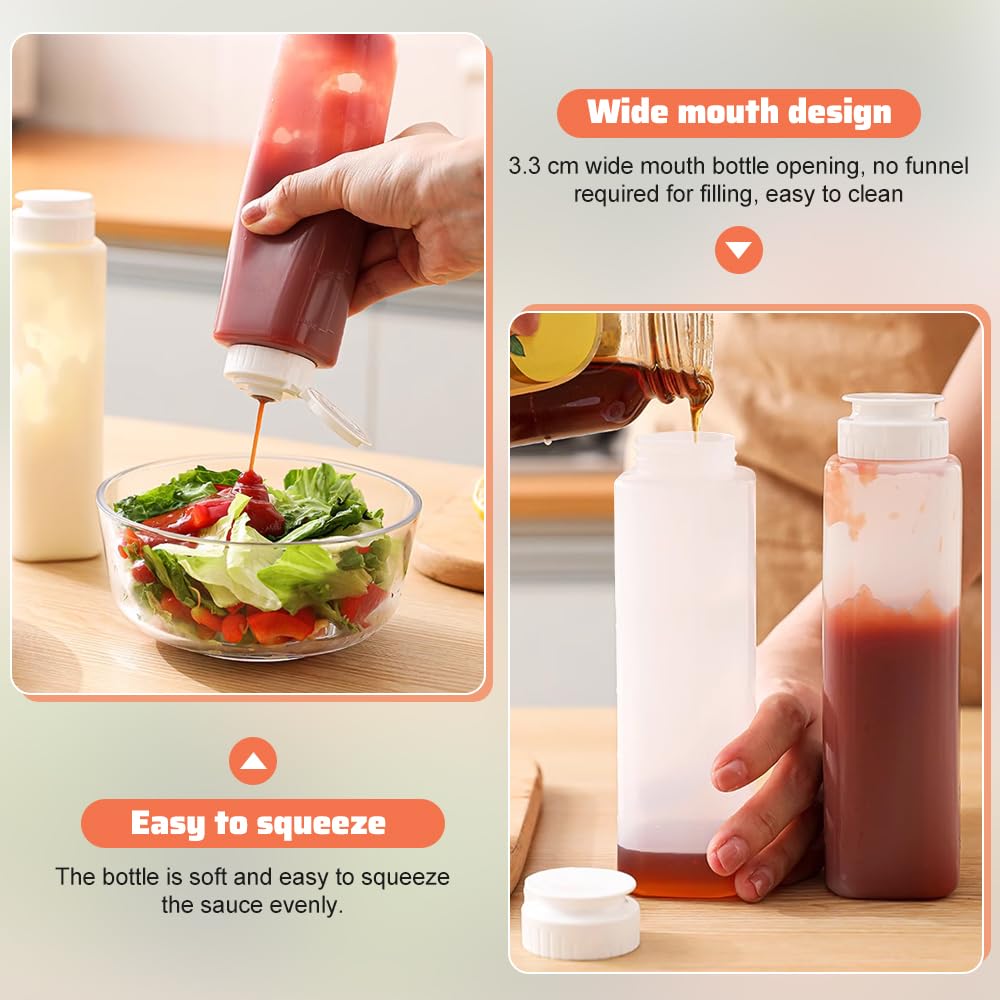 Wide mouth design

3.3 cm wide mouth bottle opening, no funnel required for filling, easy to clean

Easy to squeeze

The bottle is soft and easy to squeeze the sauce evenly.