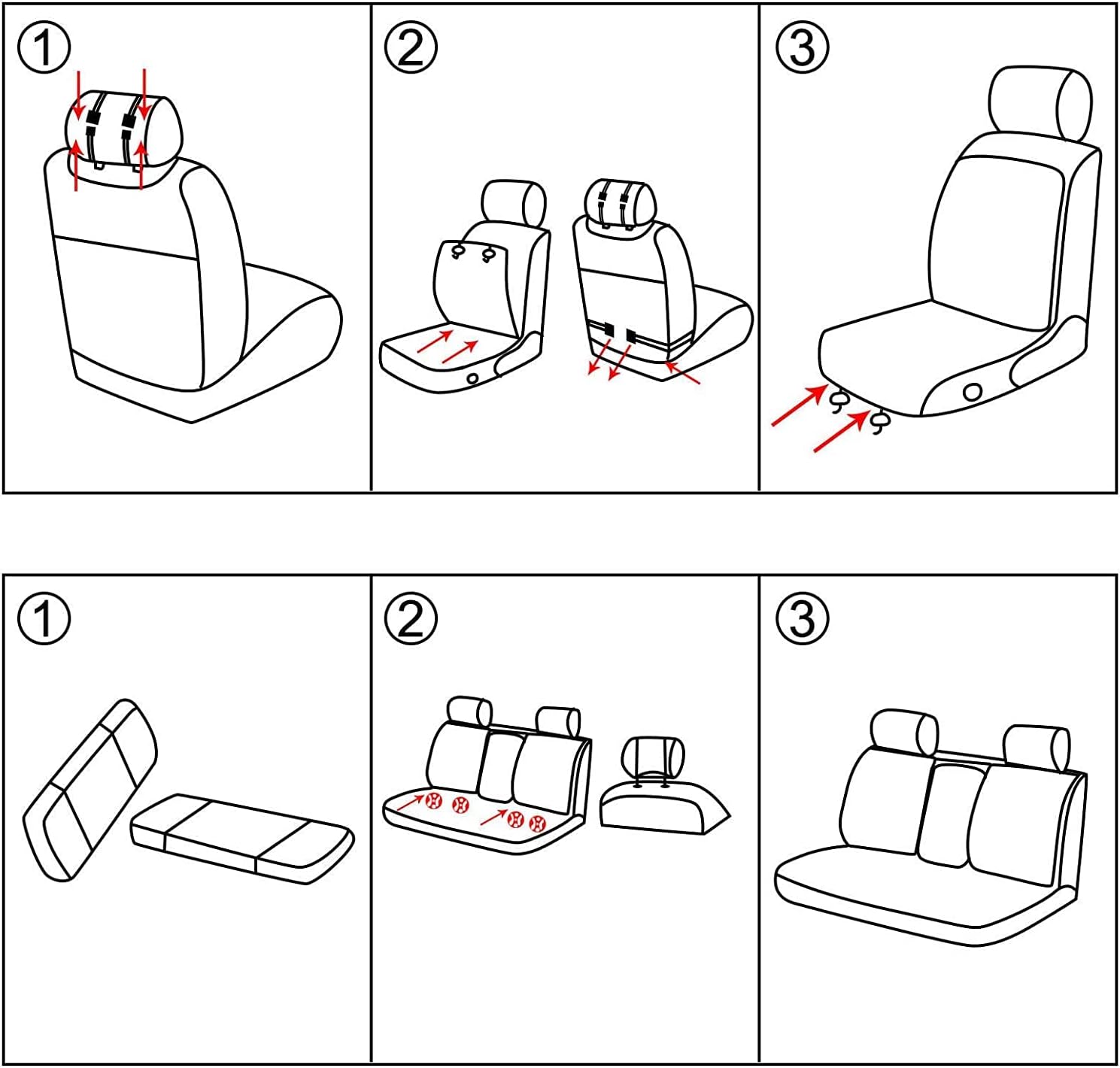 ①
②
③
①
②
③