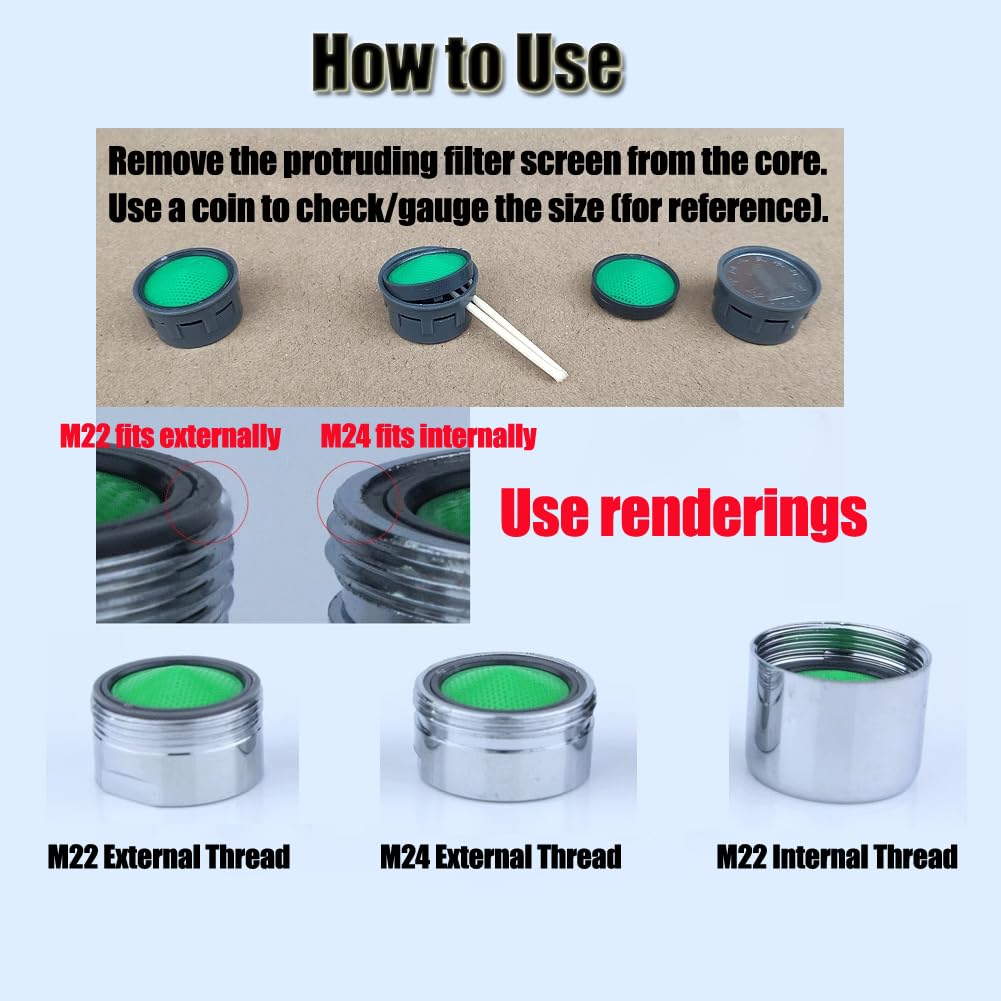 How to Use

Remove the protruding filter screen from the core. Use a coin to check/gauge the size (for reference).

M22 fits externally

M24 fits internally

Use renderings

M22 External Thread

M24 External Thread

M22 Internal Thread