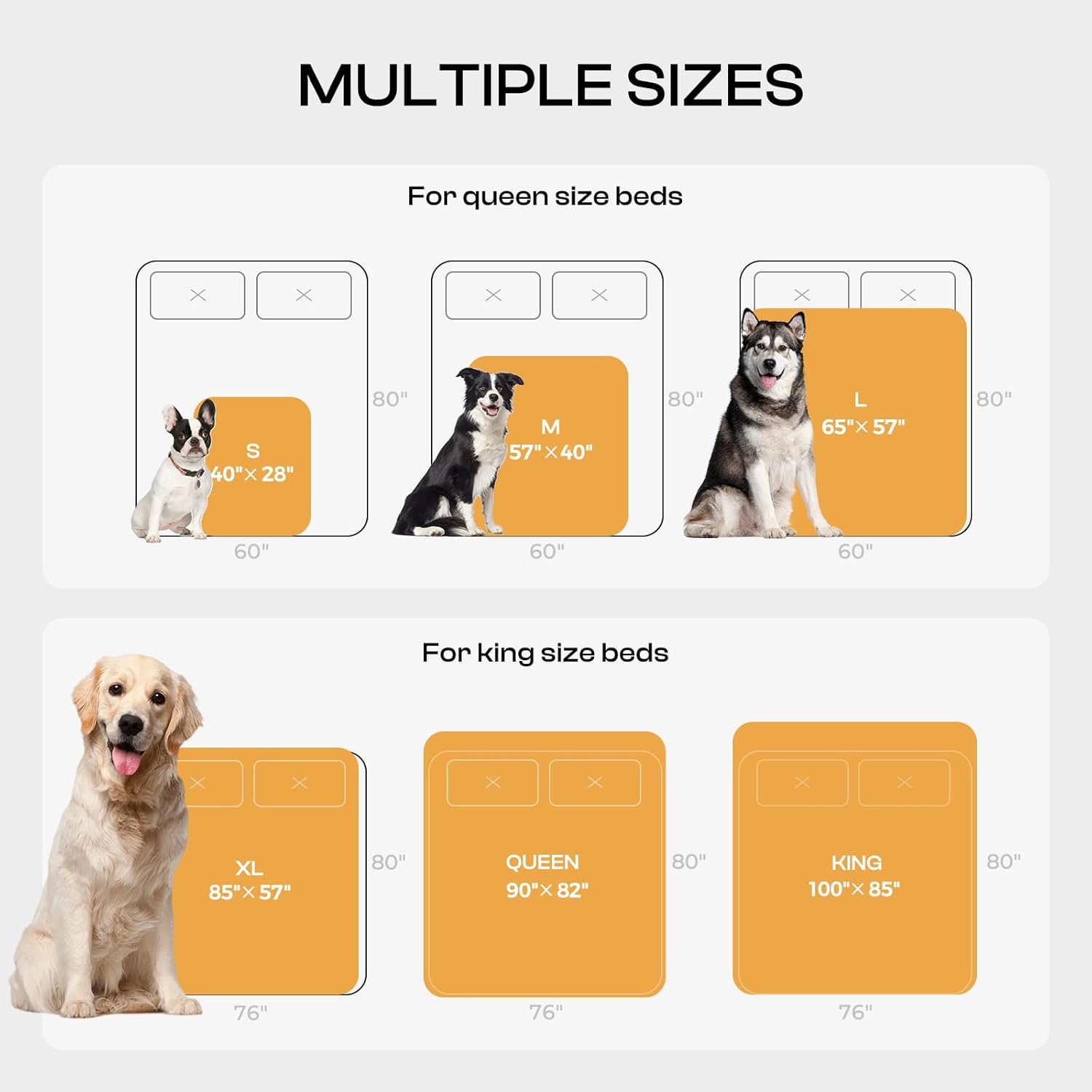 MULTIPLE SIZES

For queen size beds

S
40"× 28"

80"

60"

M
57"×40"

80"

60"

L
65"× 57"

80"

60"

For king size beds

XL
85"× 57"

80"

76"

QUEEN
90"× 82"

80"

76"

KING
100"× 85"

80"

76"